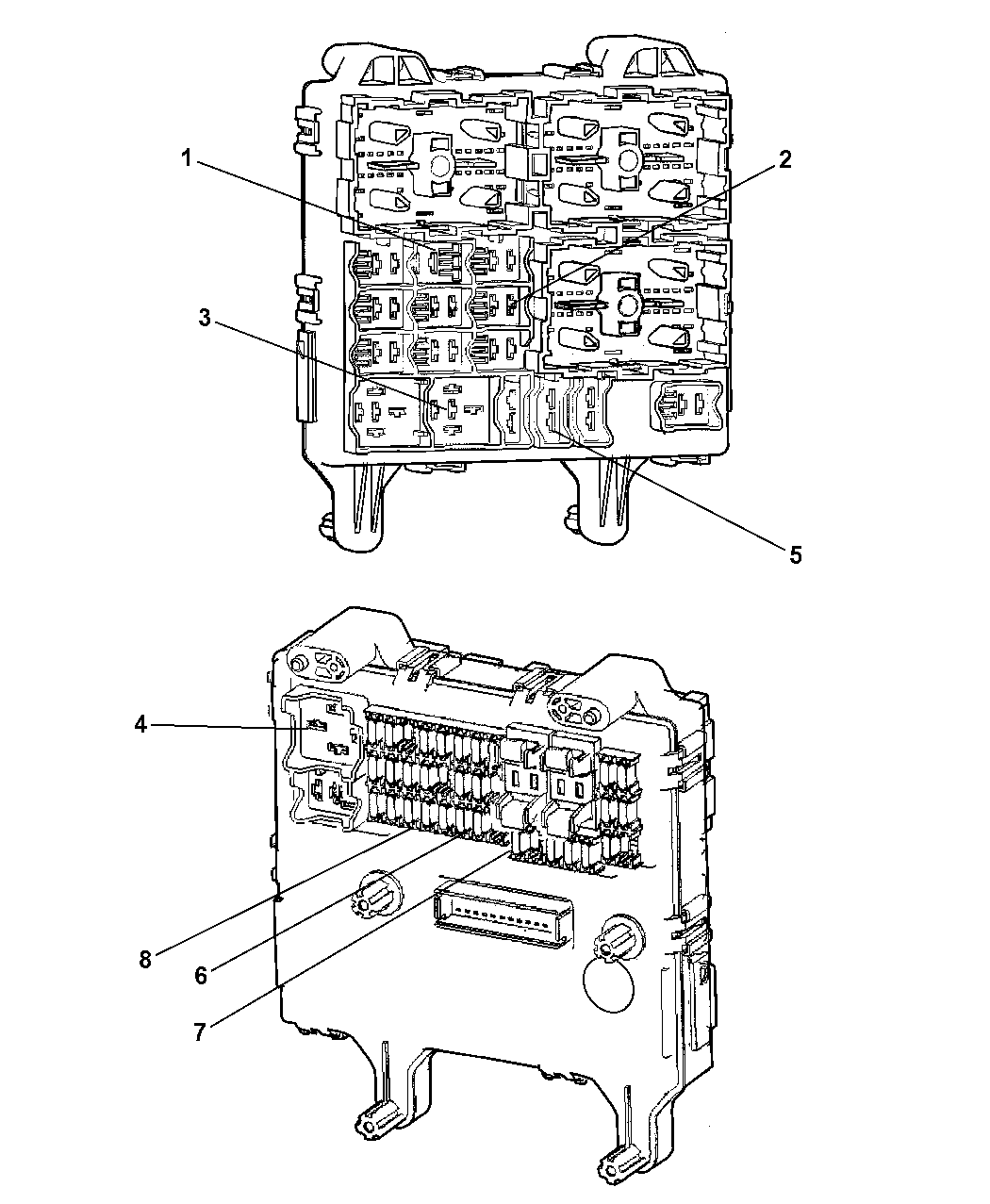 1
2
3
5
4
8
6
7