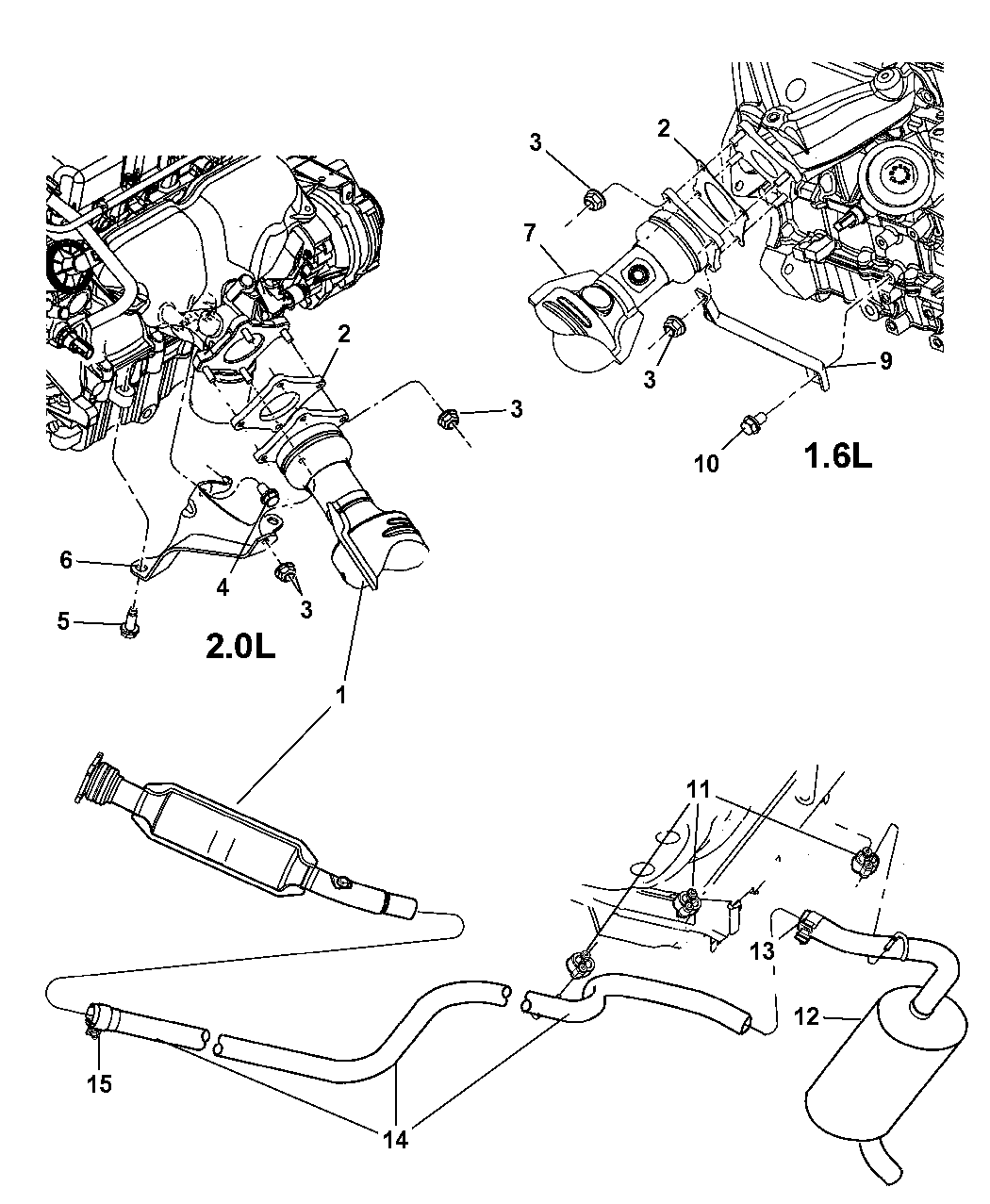 3
2
7
3
9
10
1.6L

2
3
6
4
3
5
2.0L

1

11
13
12
15
14