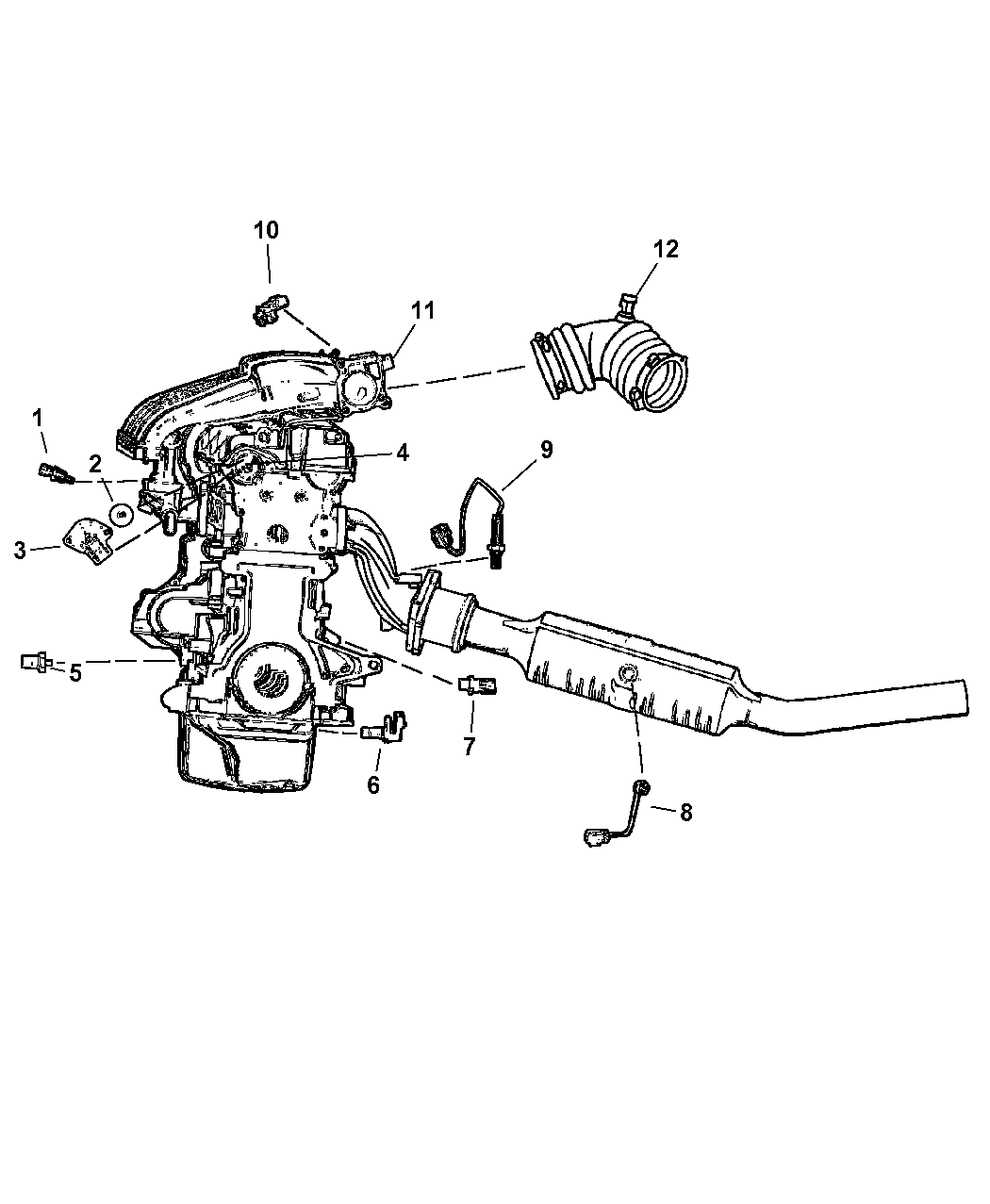 10
12
11
1
2
4
9
3
5
7
6
8