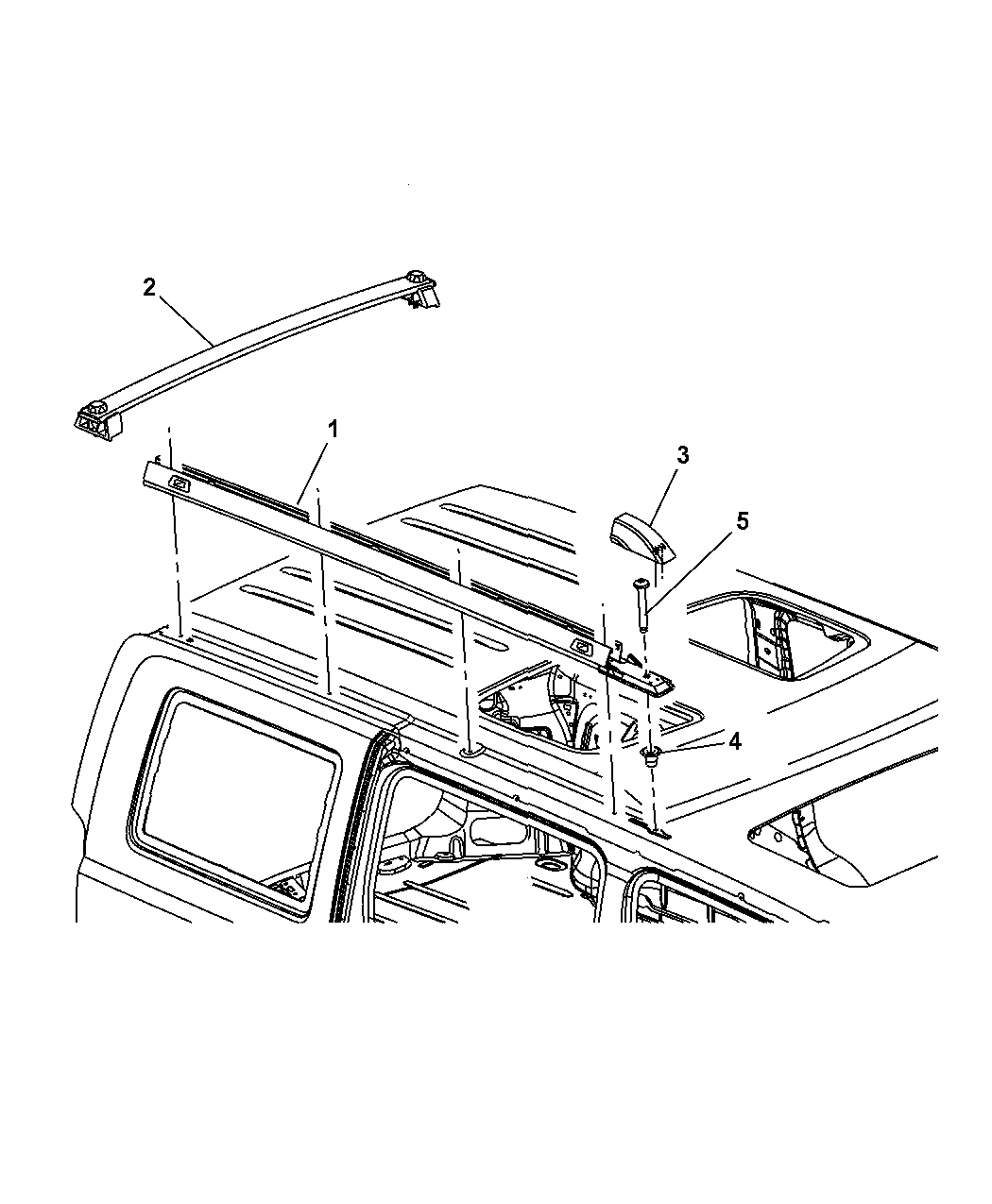 2
1
3
5
4