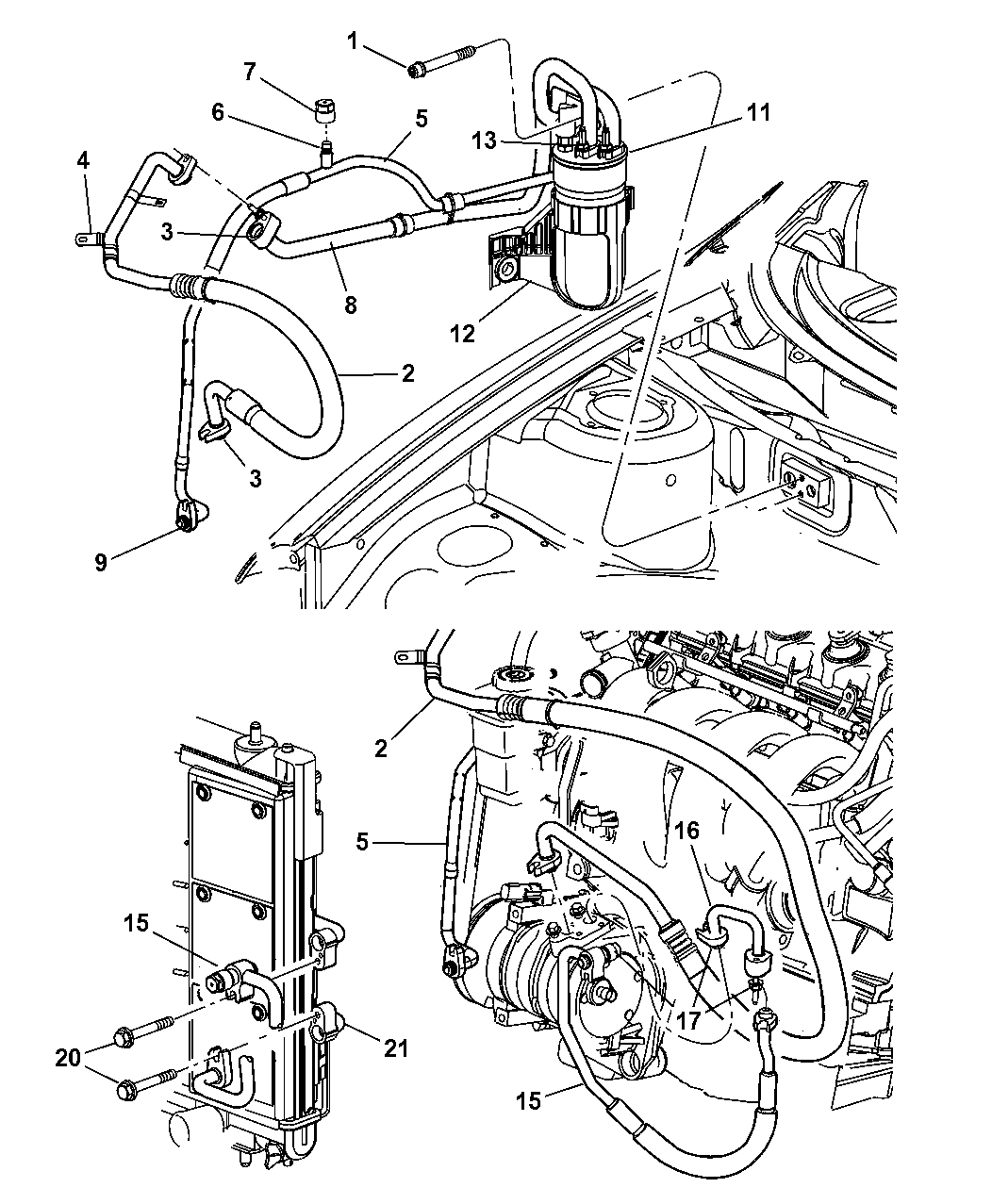 1
7
6
5
13
11
4
3
8
12
2
3
9
2
5
16
15
17
20
21
15