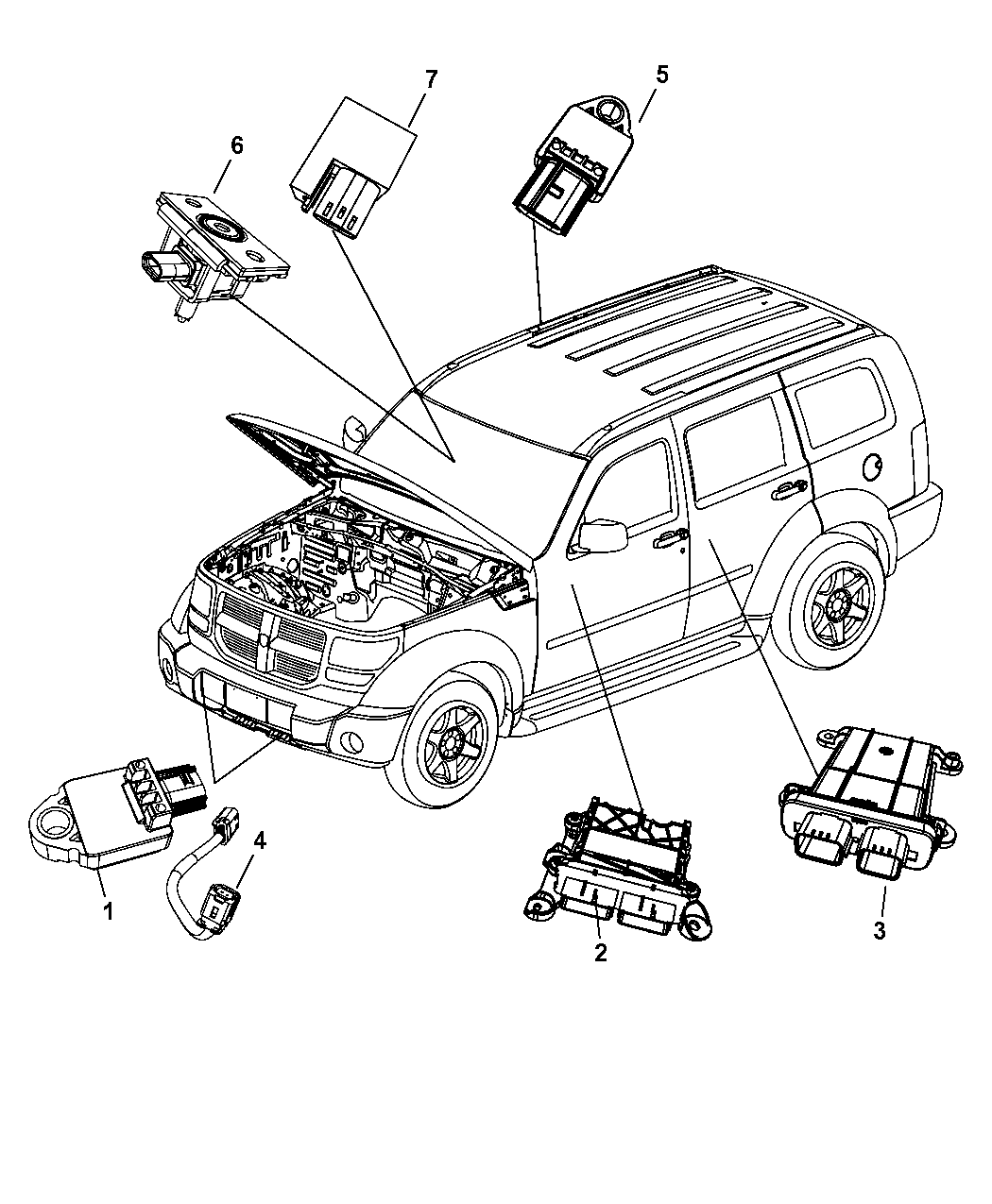 7
5
6
1
4
2
3