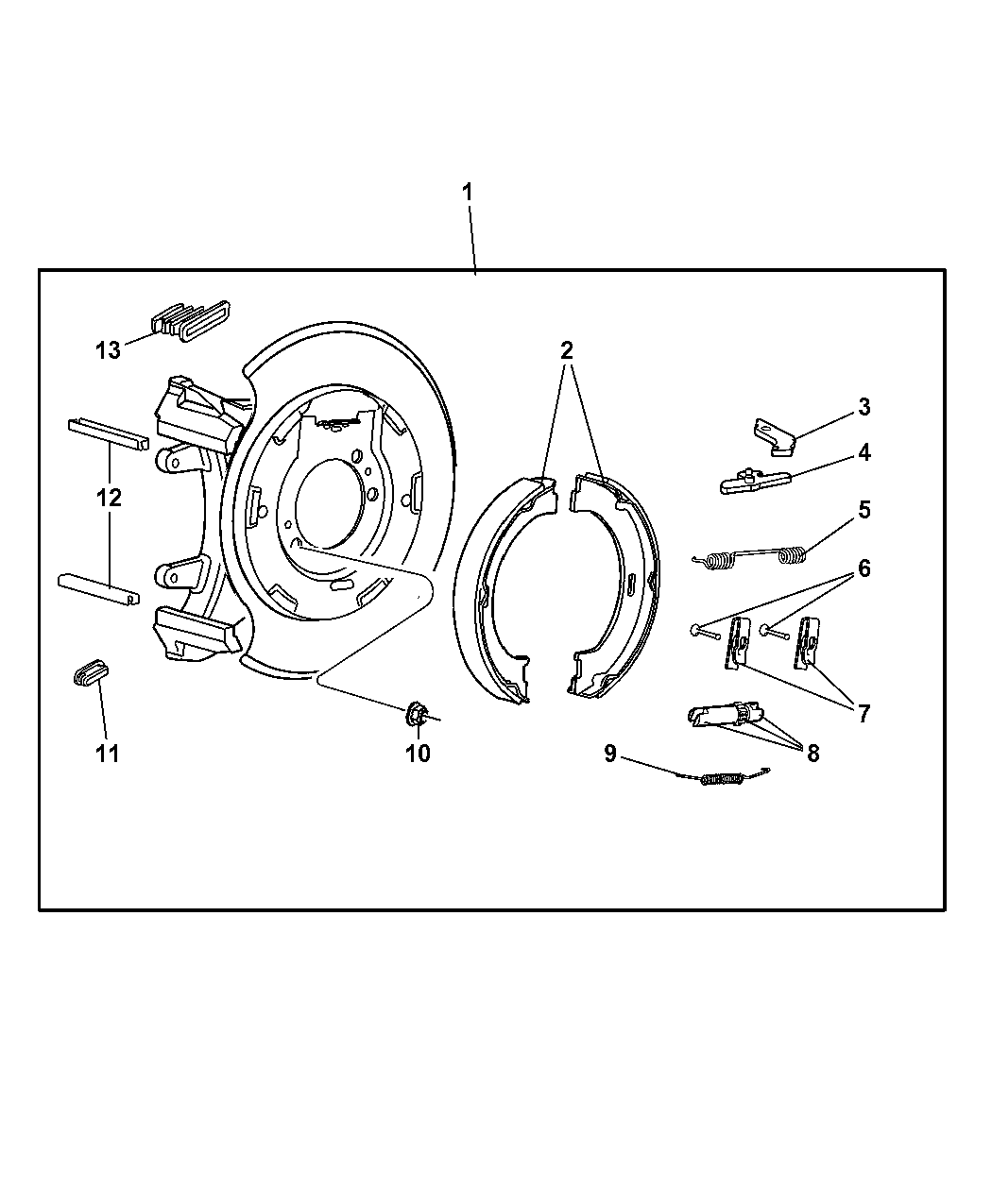 1
13
2
3
4
12
5
6
7
11
10
8
9