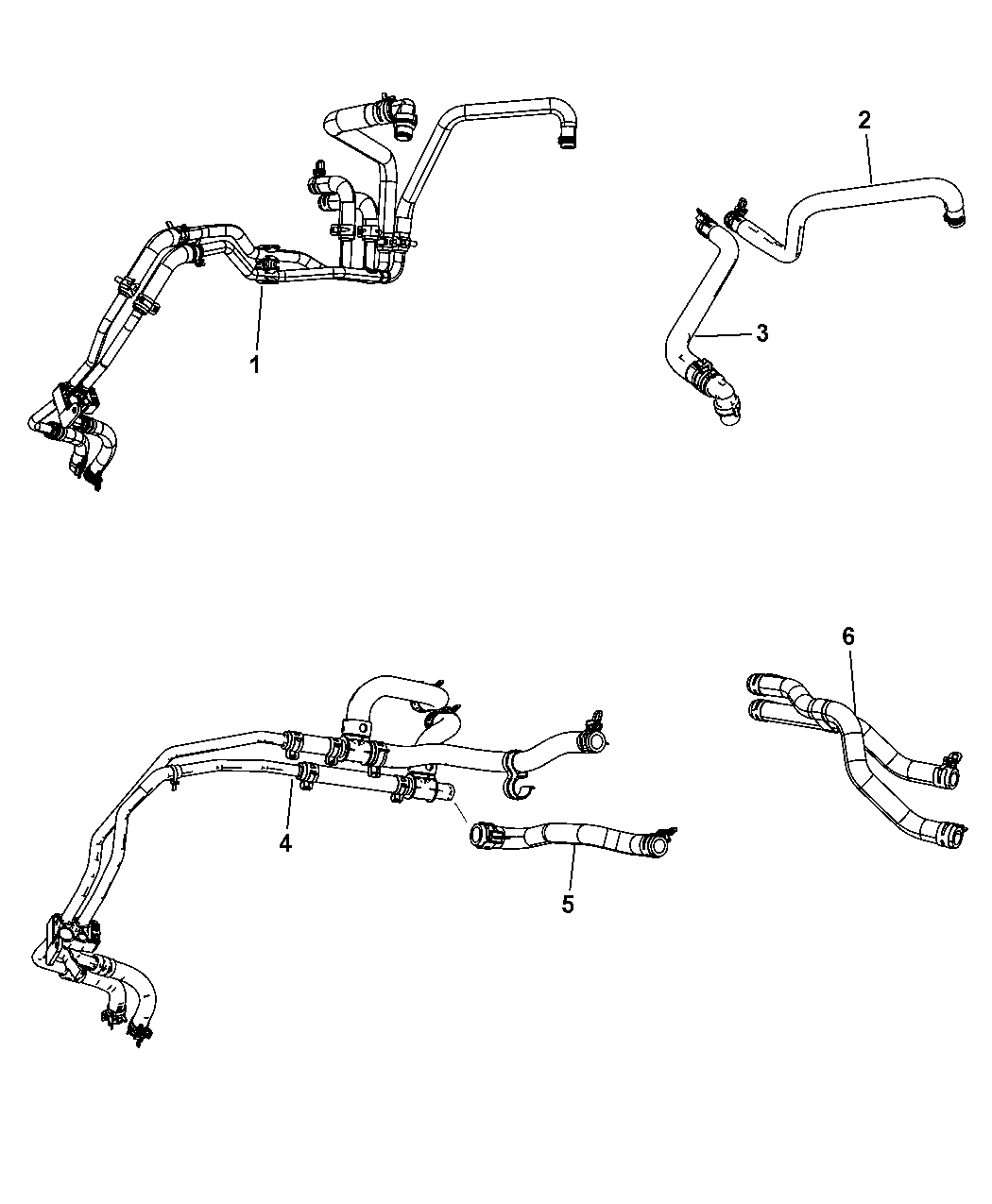 2
1
3
6
4
5