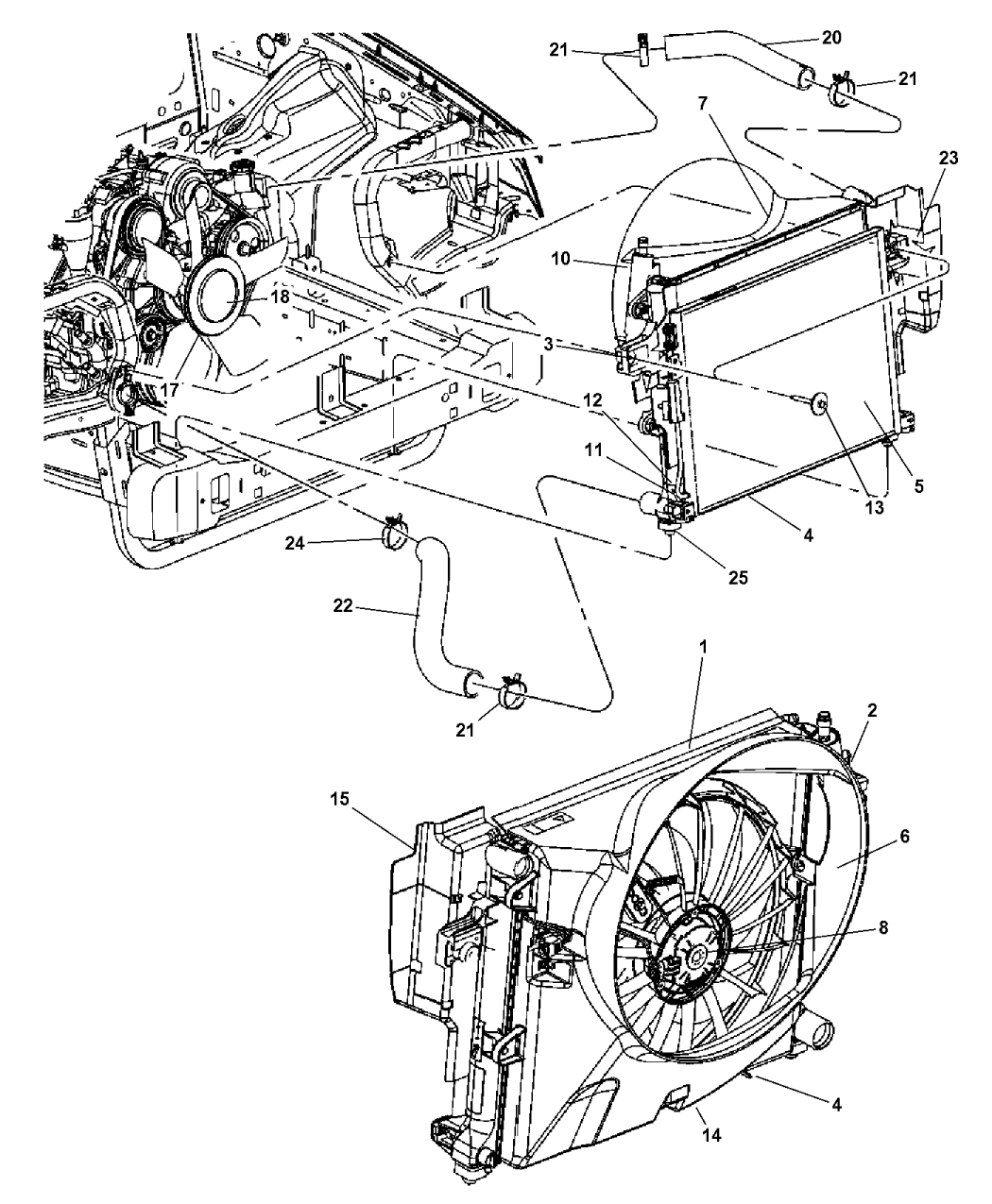 21
20
21
7
23
10
18
3
17
12
11
13
5
4
25
24
22
21
1
2
15
6
8
4
14