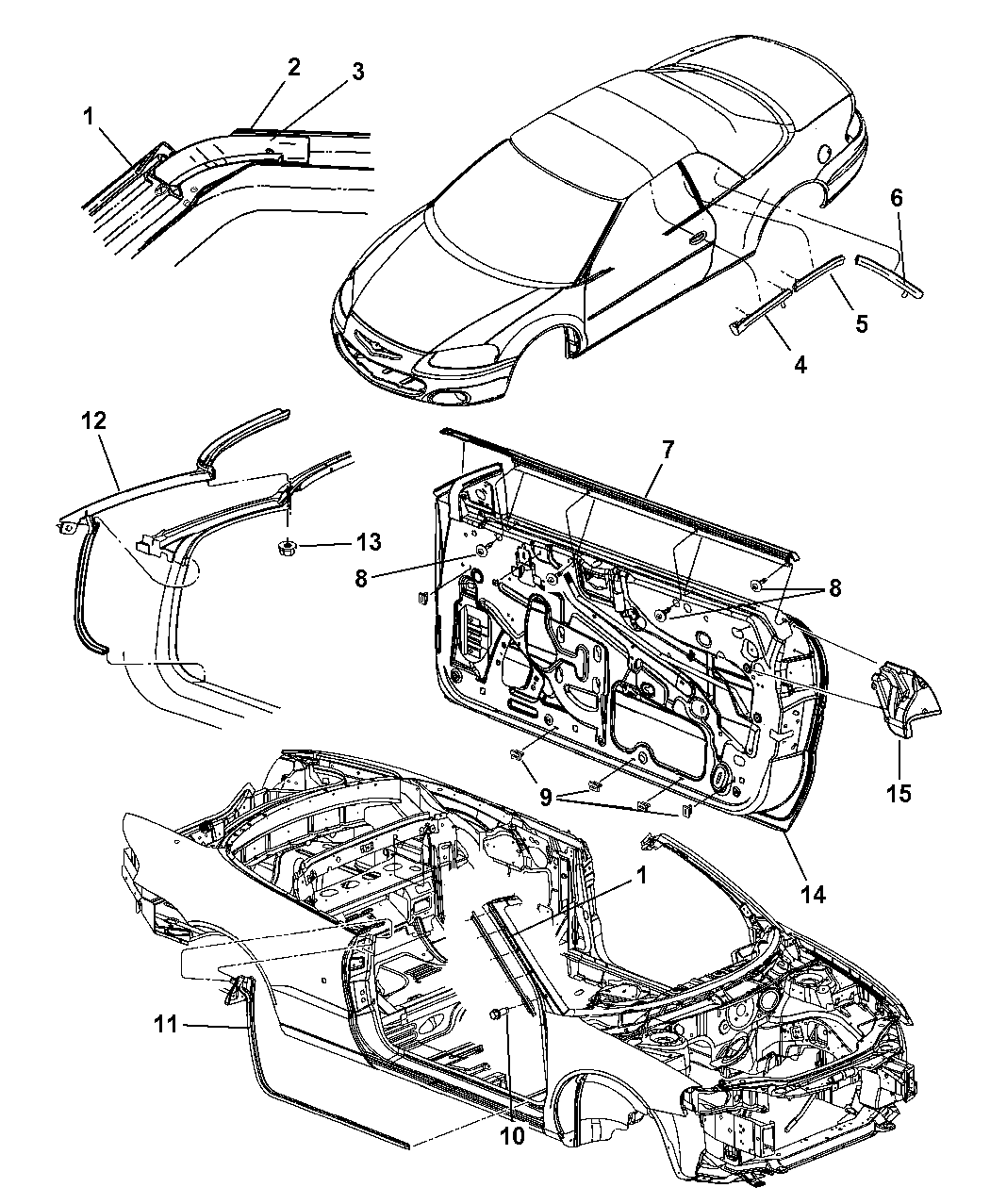 1
2
3
6
5
4
12
13
7
8
8
15
9
14
1
11
10