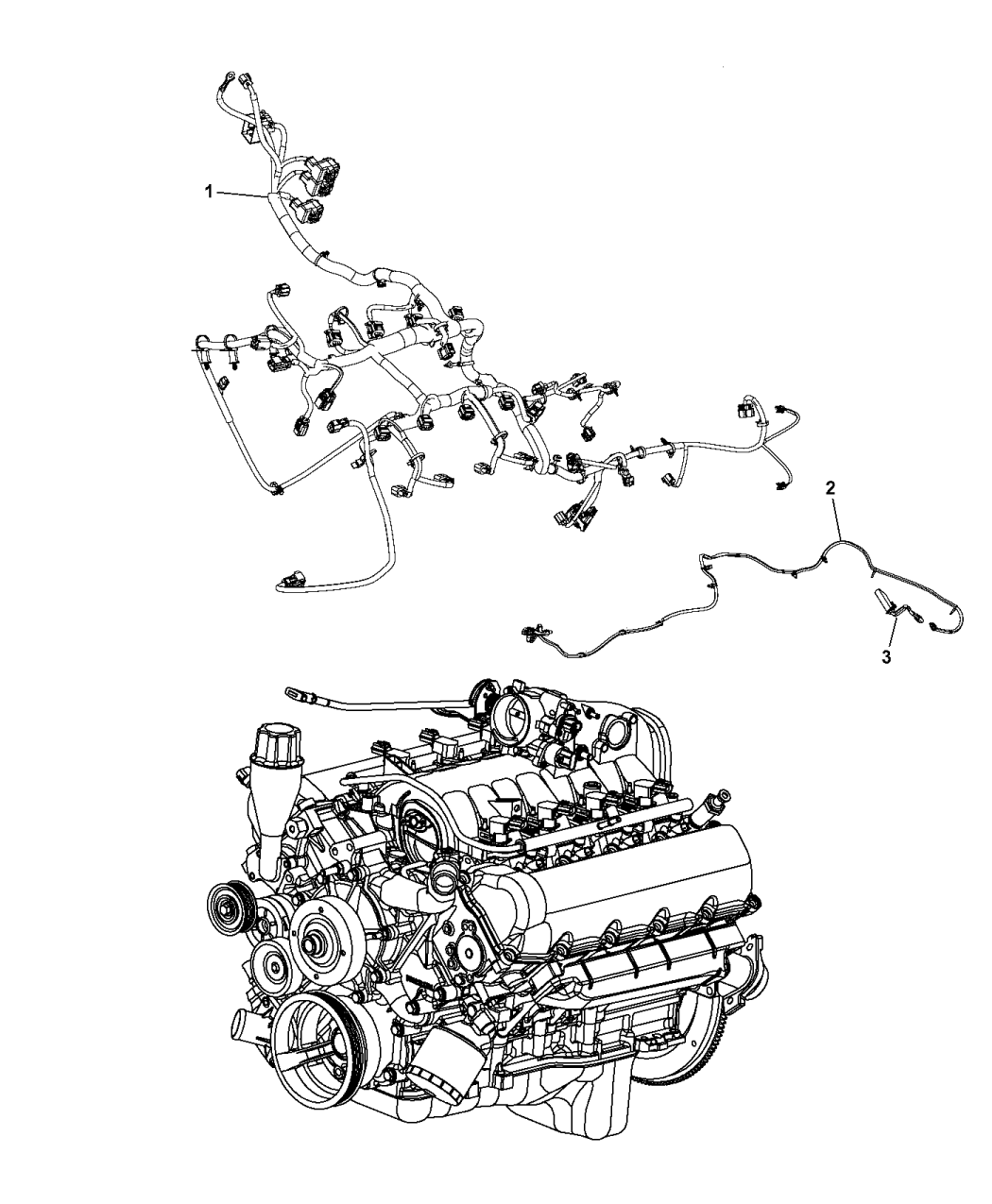 1
2
3