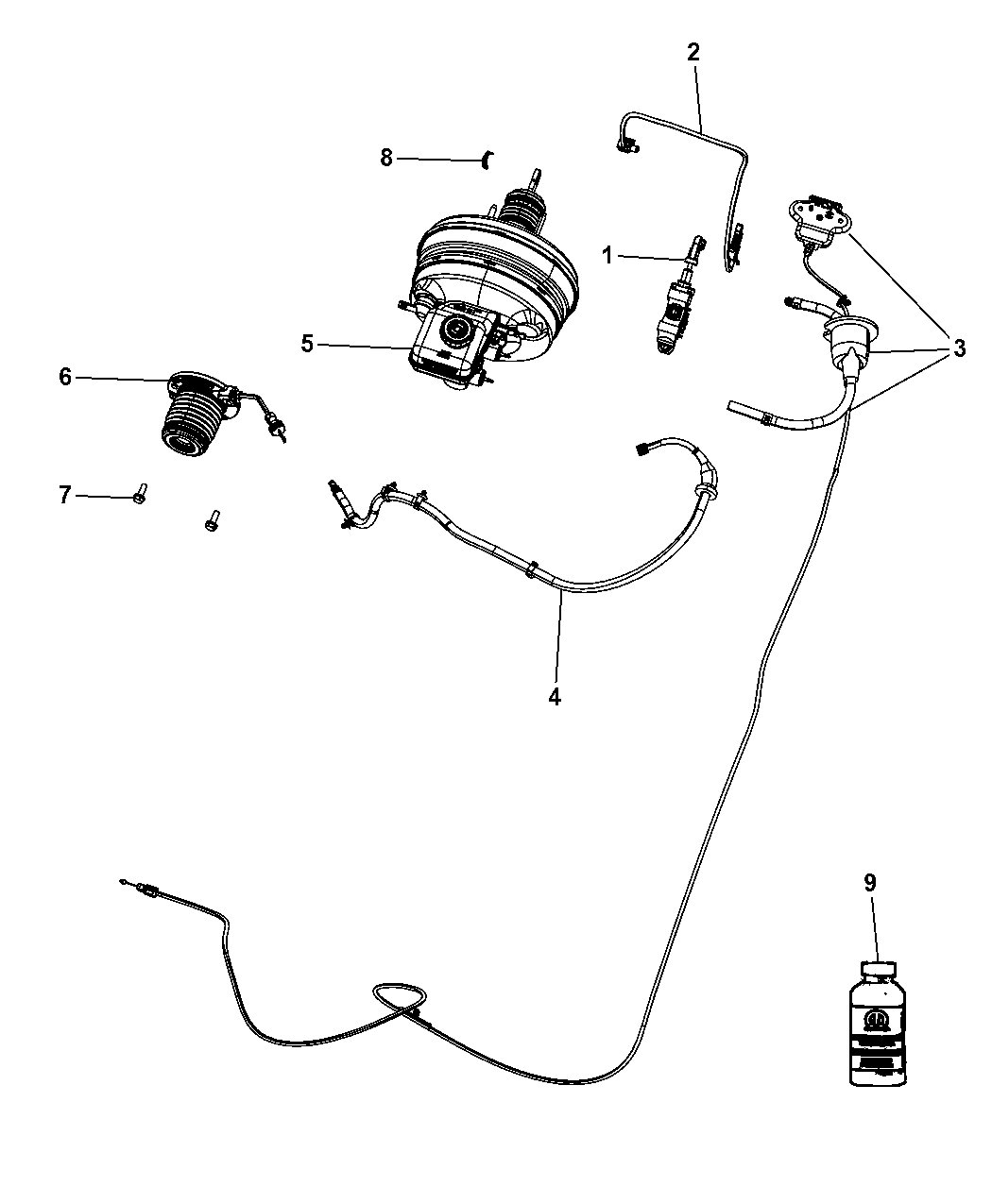 2
8
1
3
5
6
7
4
9