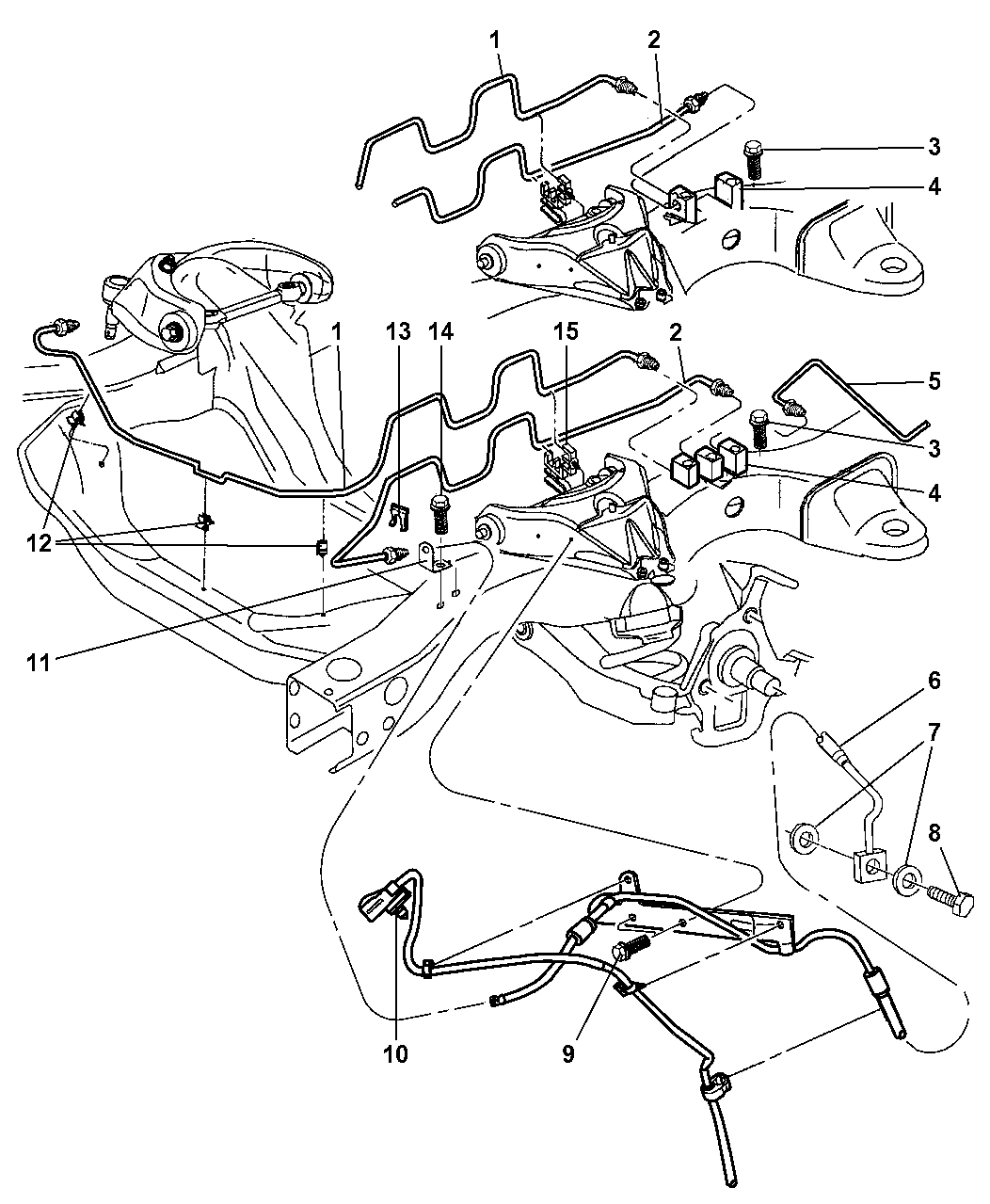 1
2
3
4
1
13
14
15
2
5
3
4
12
11
6
7
8
10
9