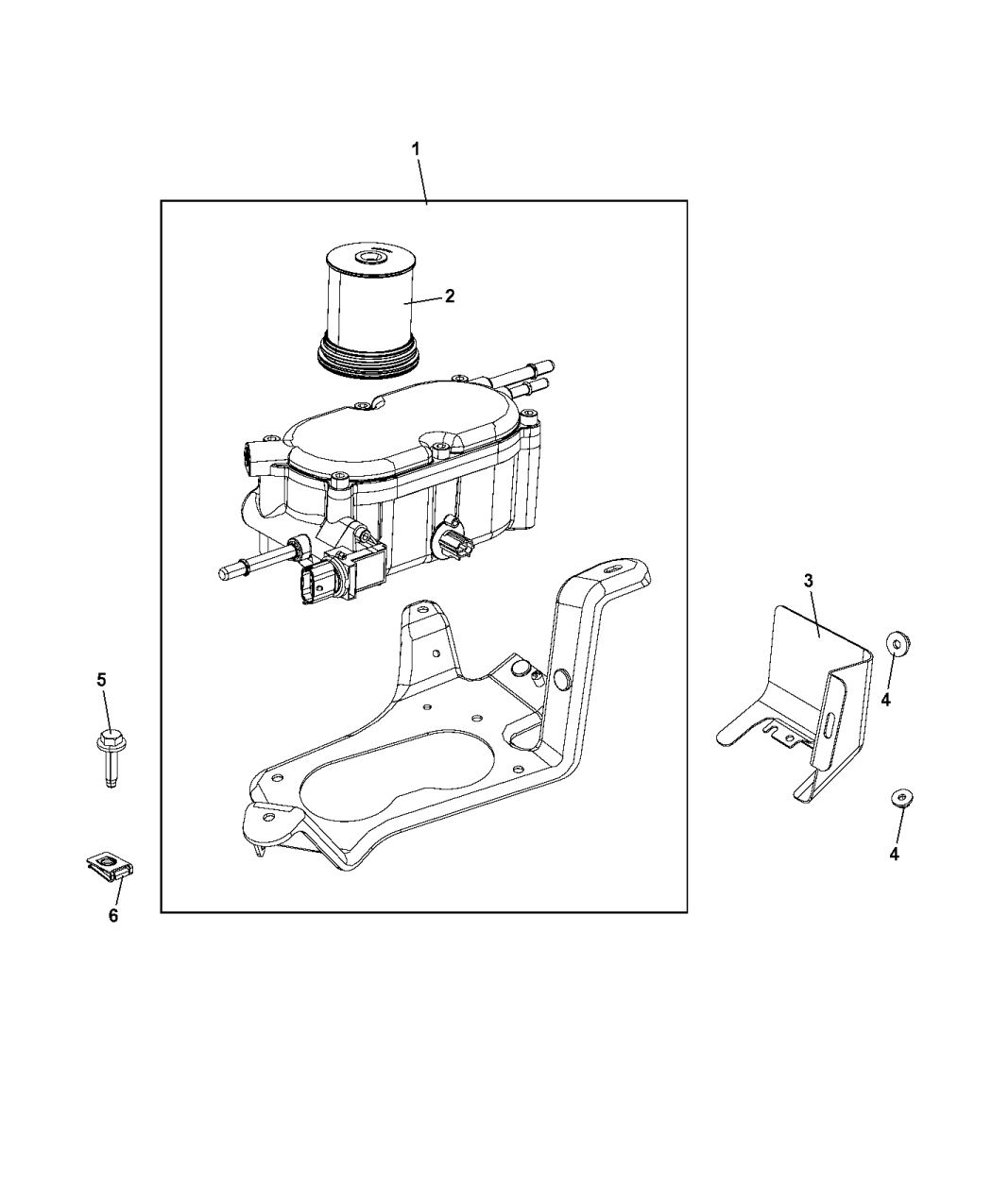 1
2
3
4
5
4
6