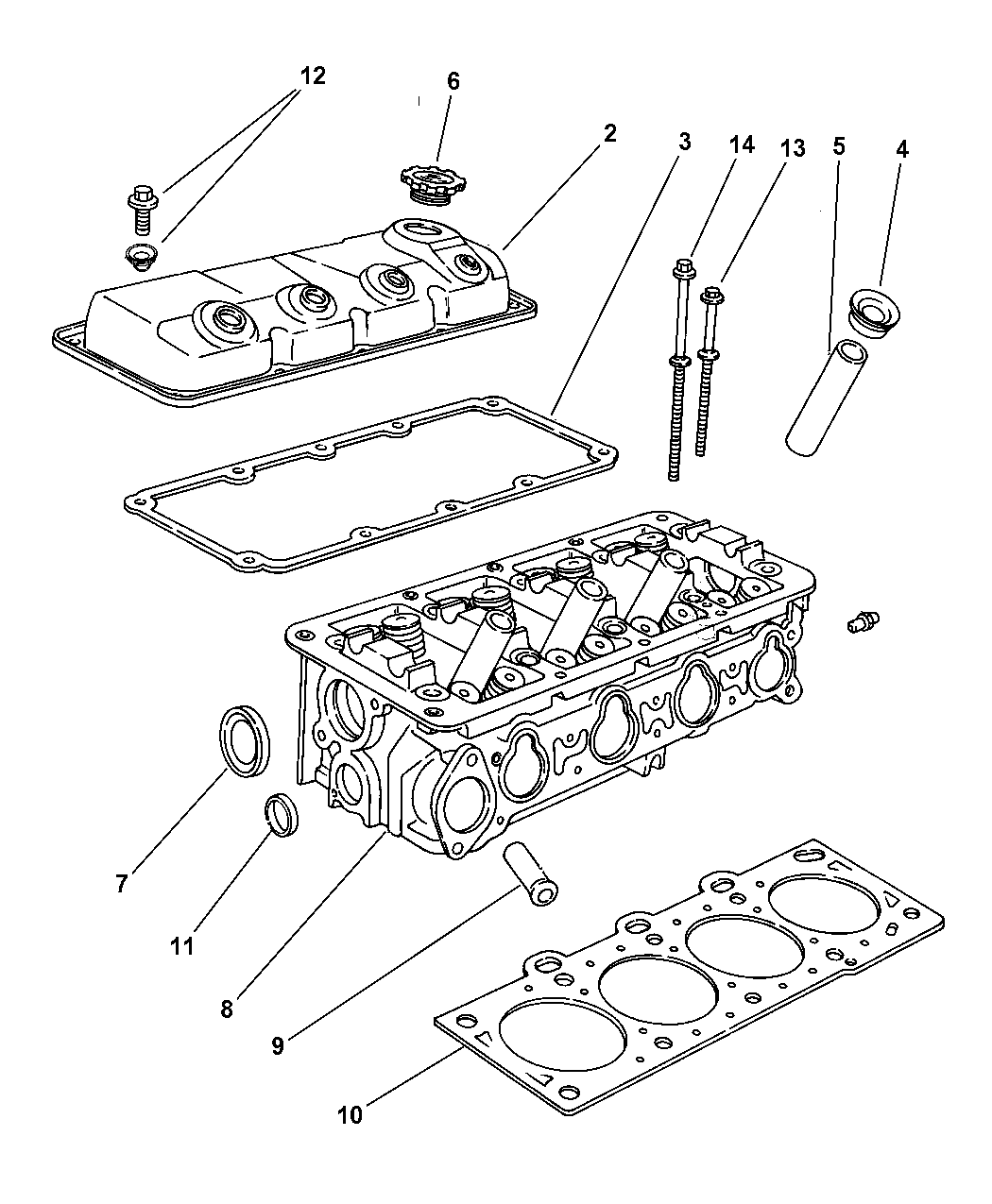 12
6
2
3
14
13
5
4
7
11
8
9
10