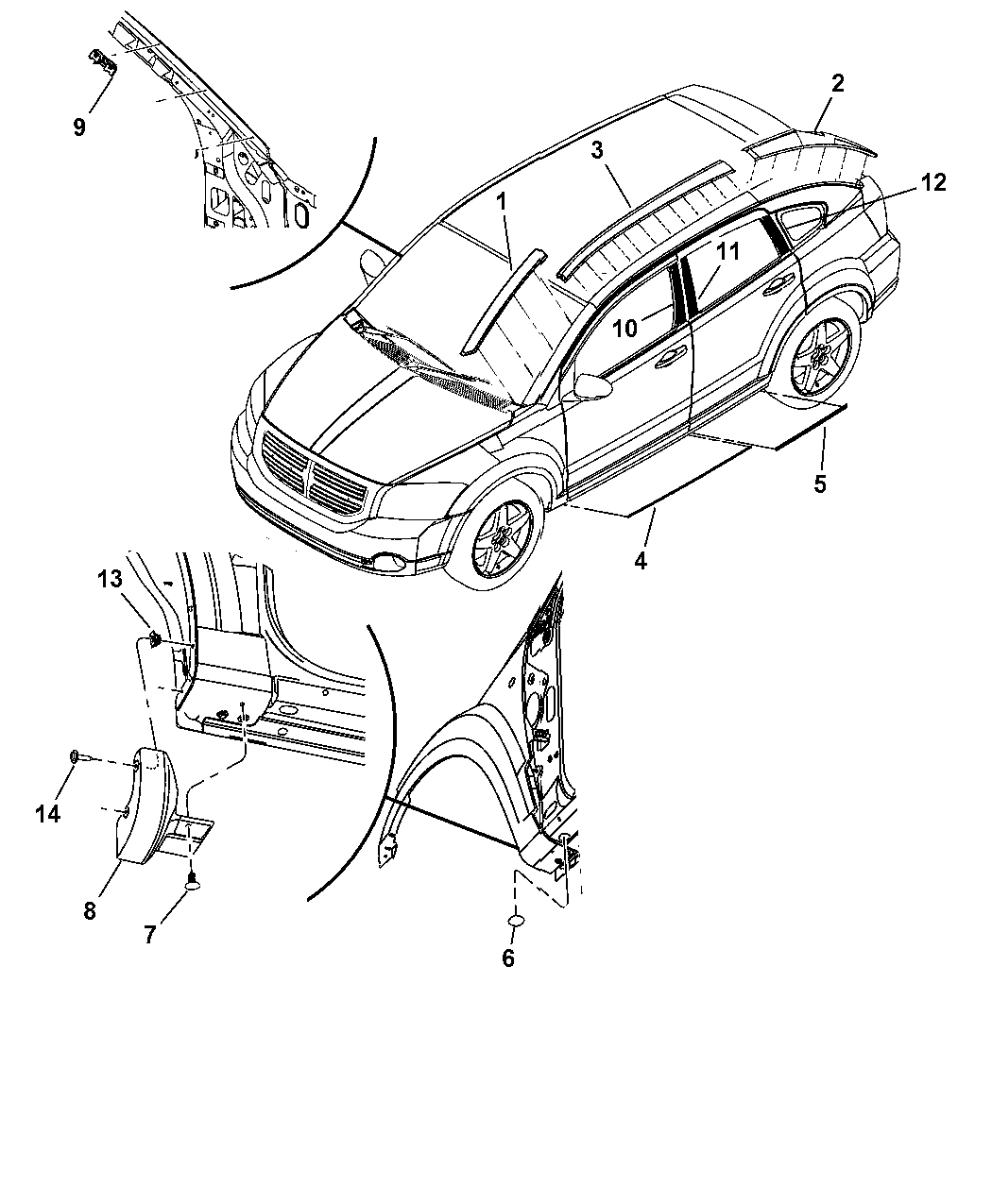 9
2
3
12
1
11
10
5
4
13
14
8
7
6