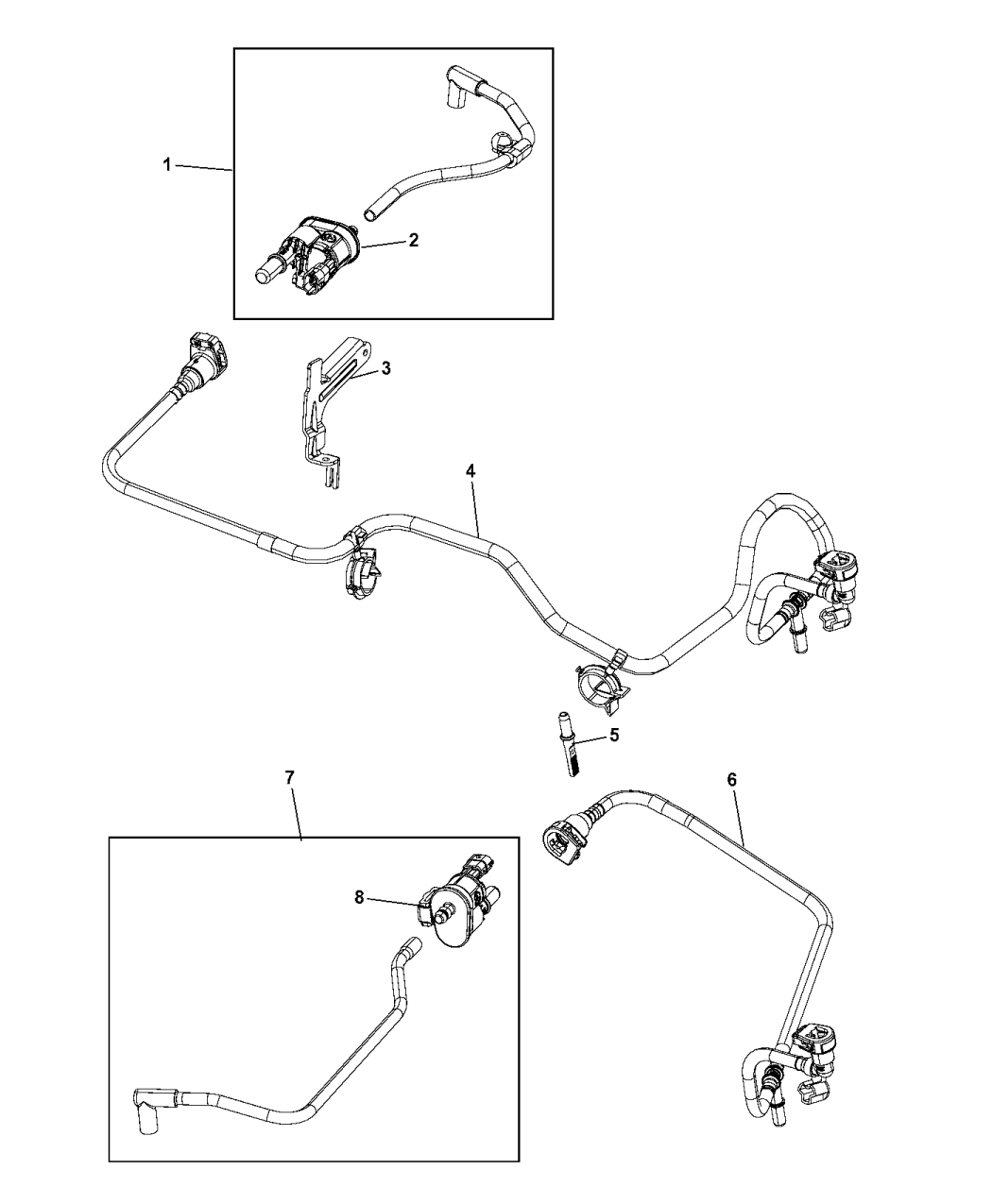 1
2
3
4
5
6
7
8