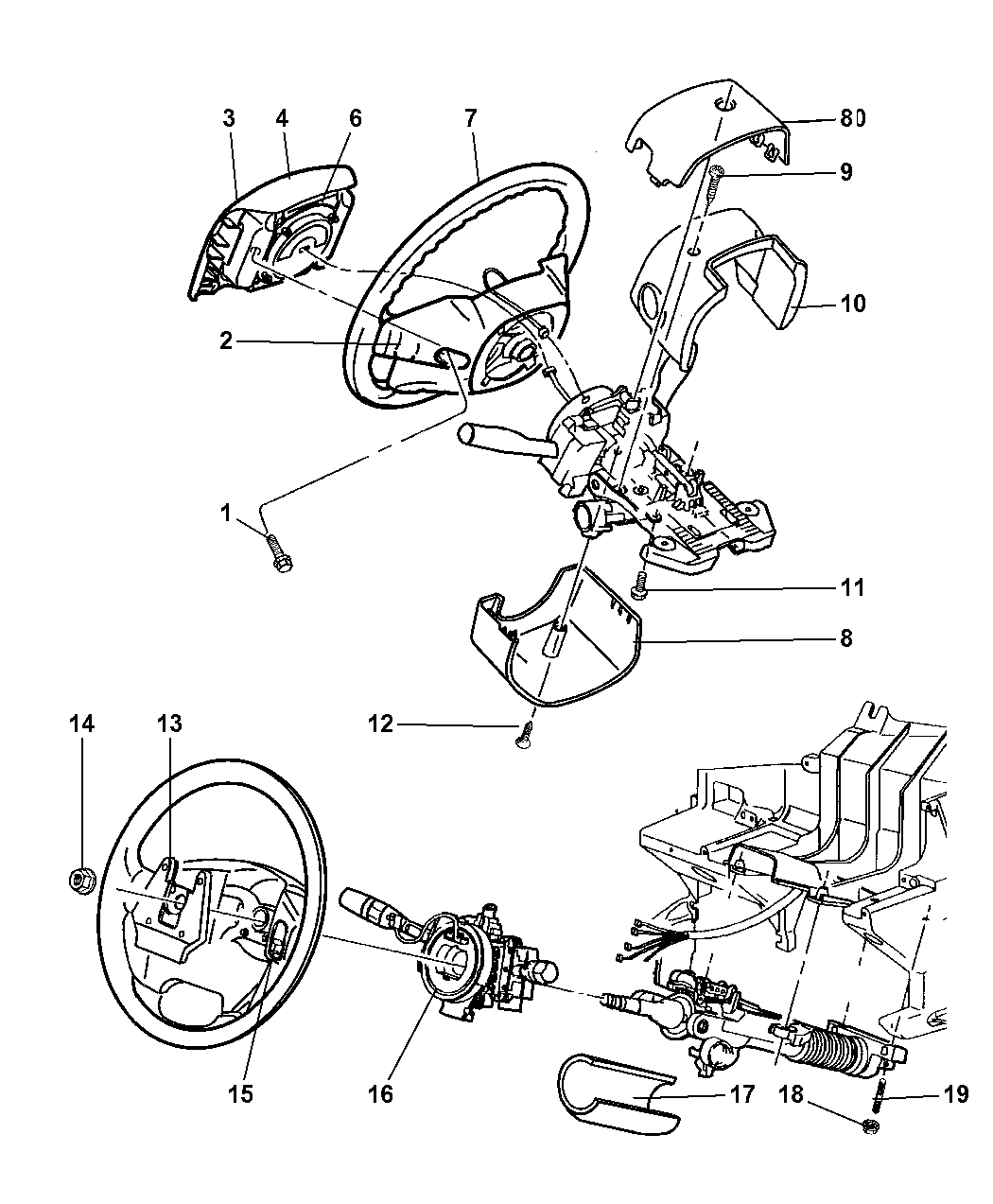 3
4
6
7
80
9
10
2
1
11
8
12
14
13
15
16
17
18
19