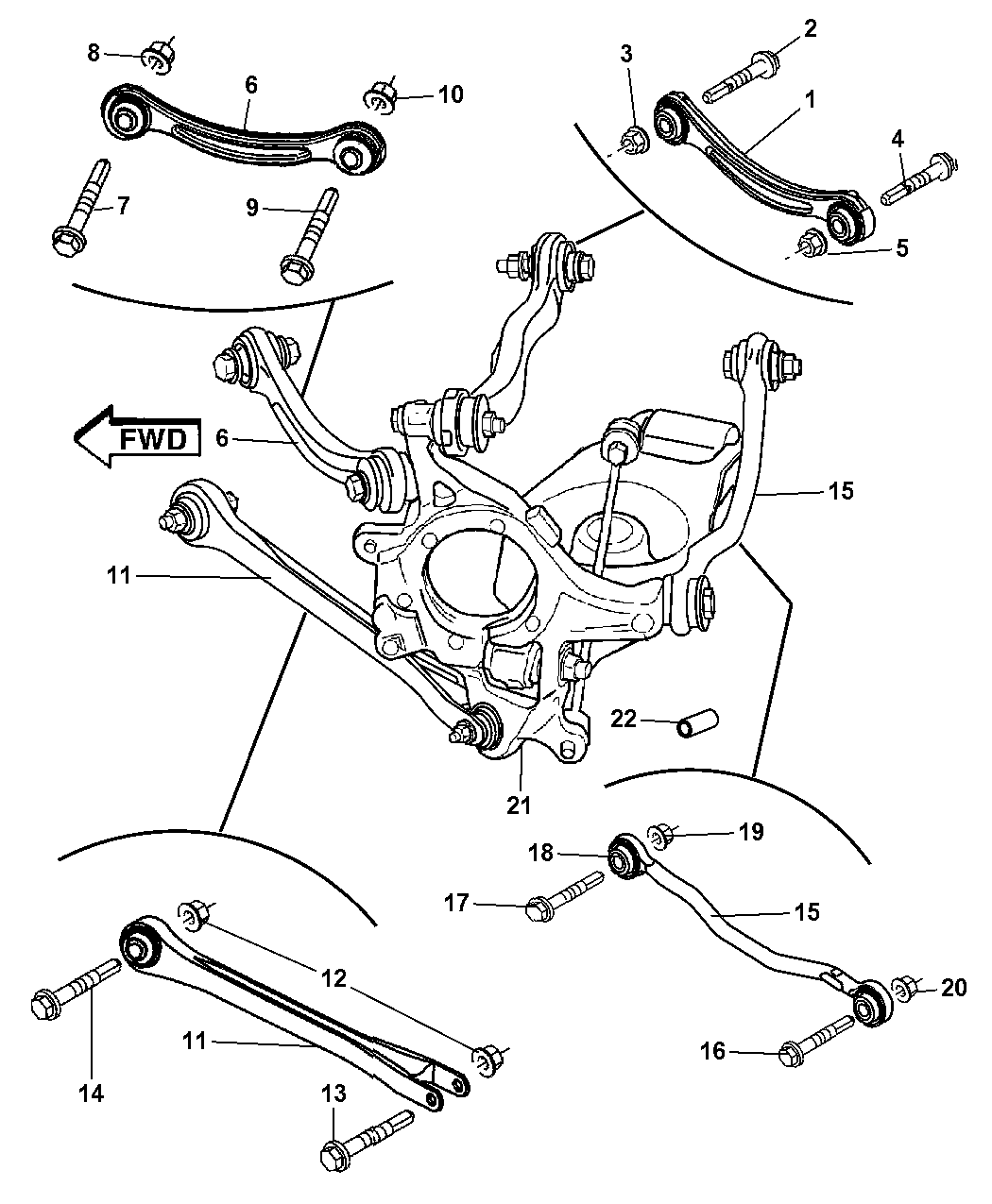 8
6
10
7
9
3
2
1
4
5
FWD
6
15
11
22
21
18
19
17
15
20
16
12
14
11
13