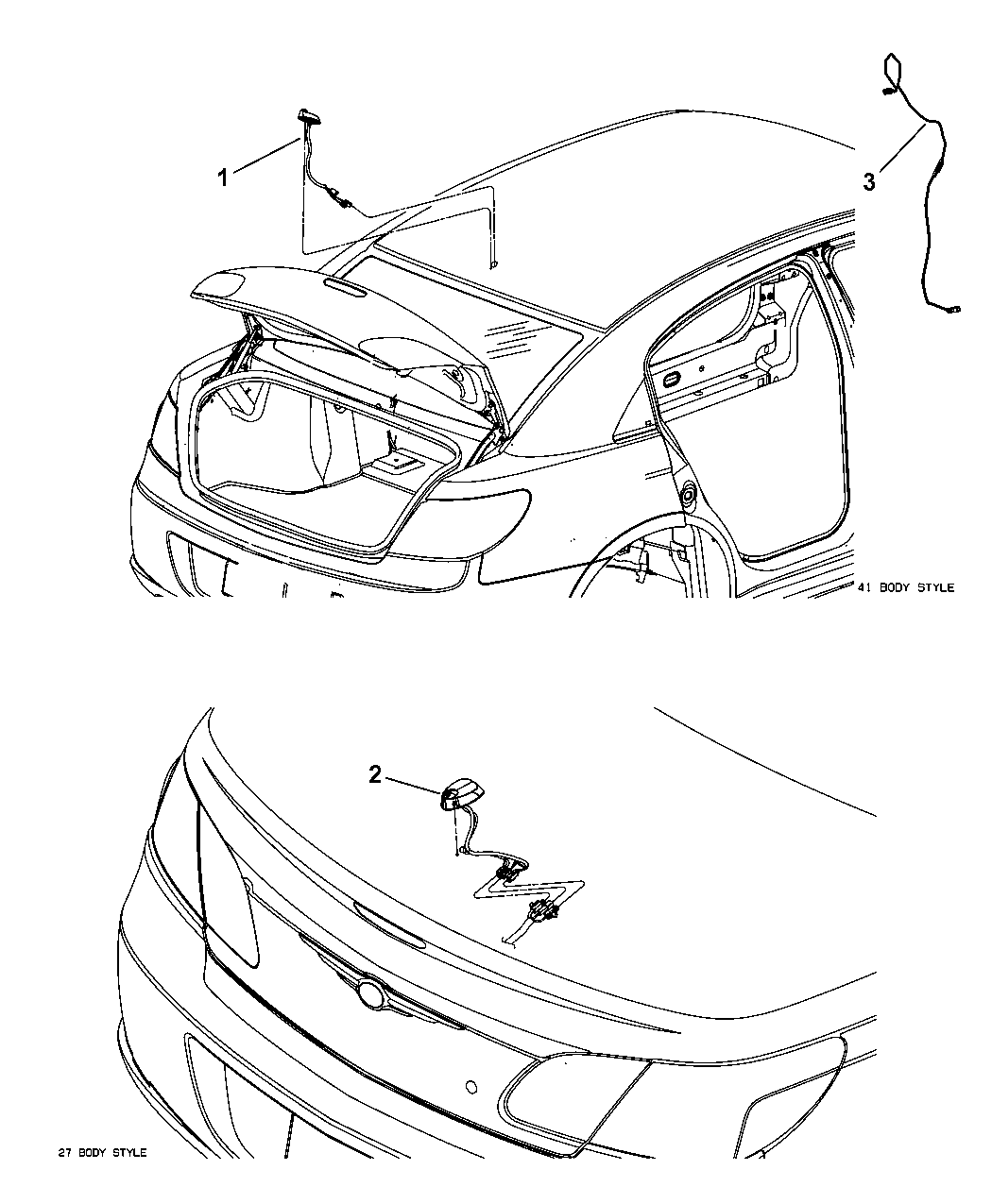 1

3

41 BODY STYLE

2

27 BODY STYLE