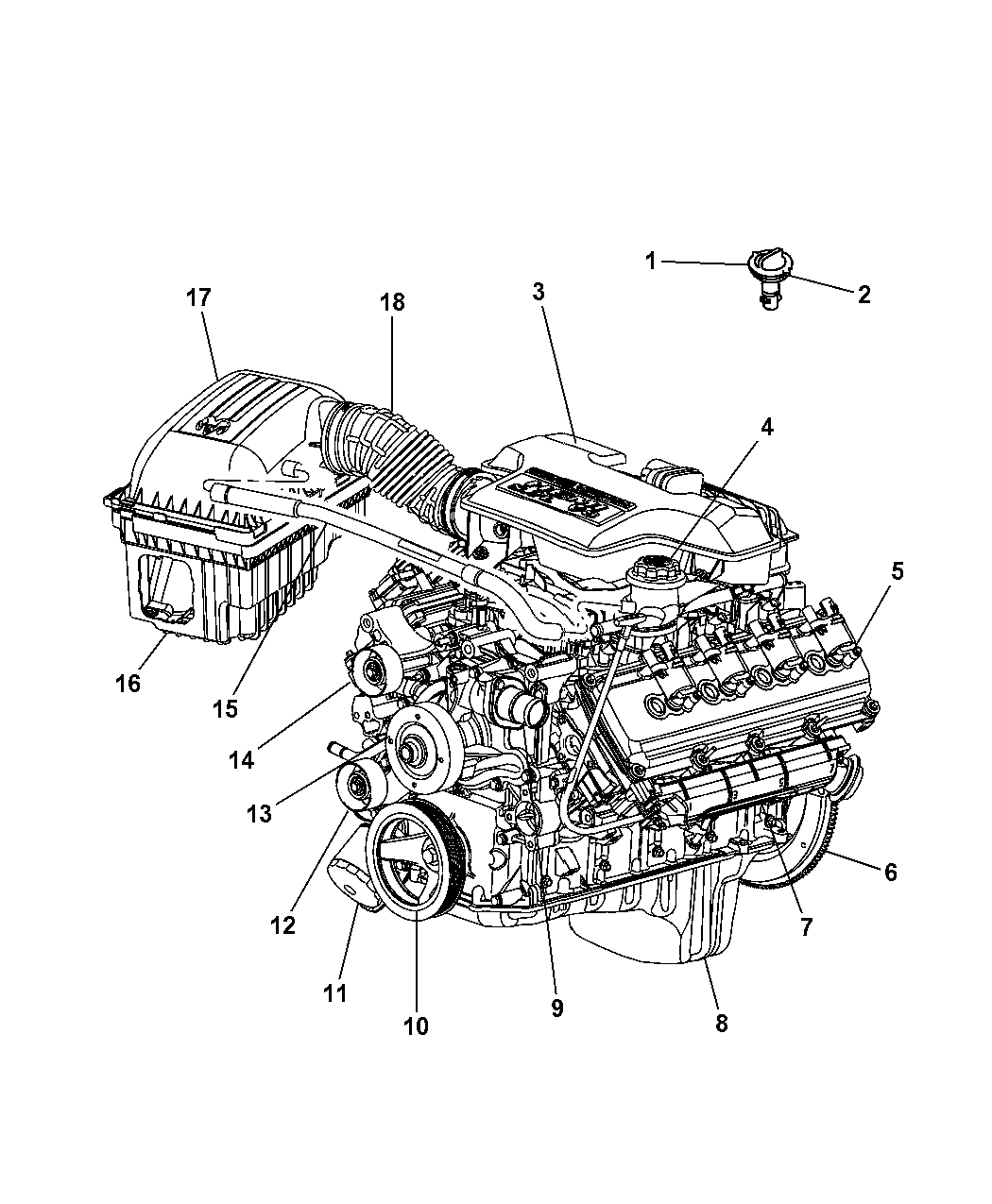 1
2
17
18
3
4
5
16
15
14
13
12
11
10
9
8
7
6