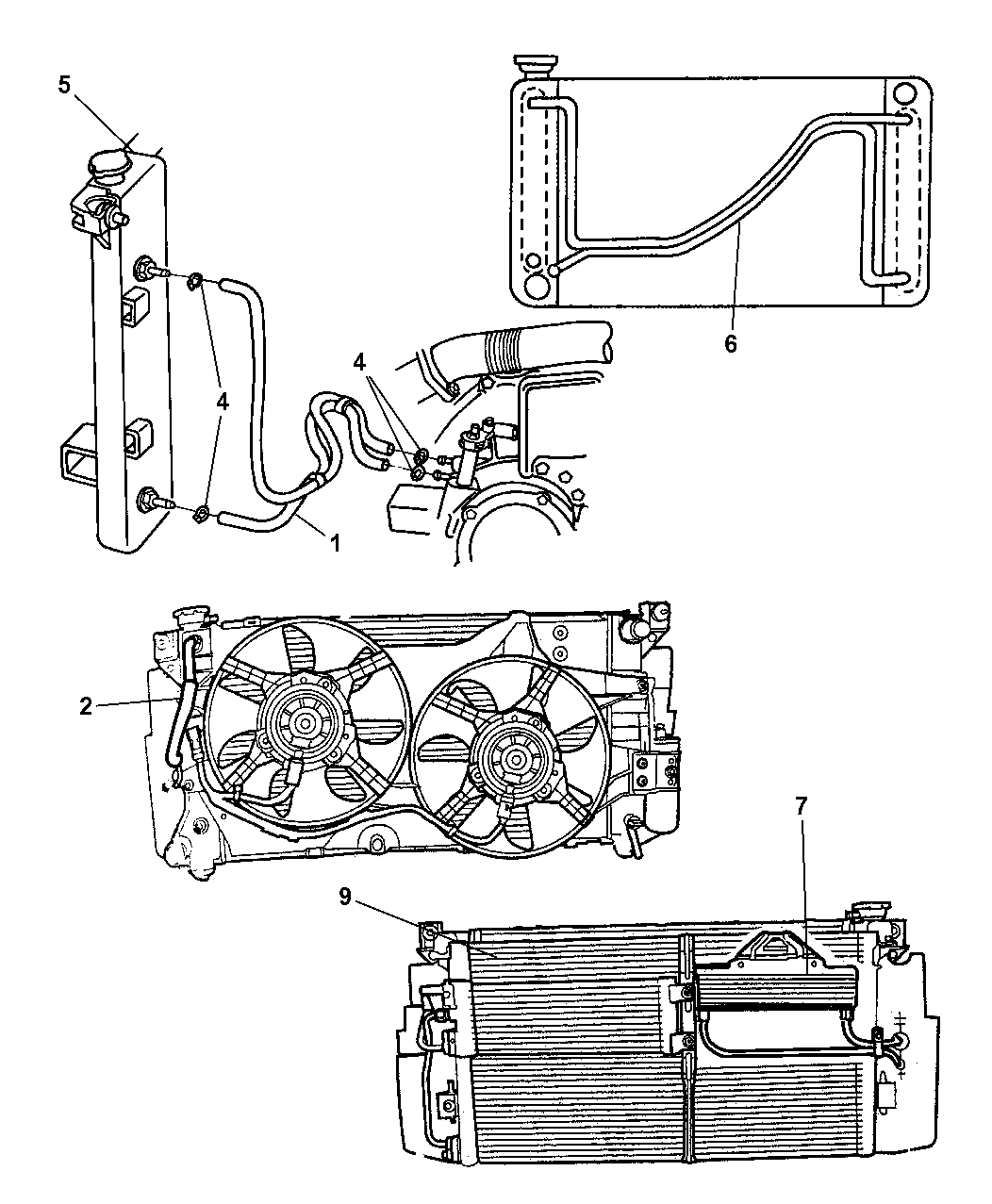 5
4
4
1
6
2
7
9