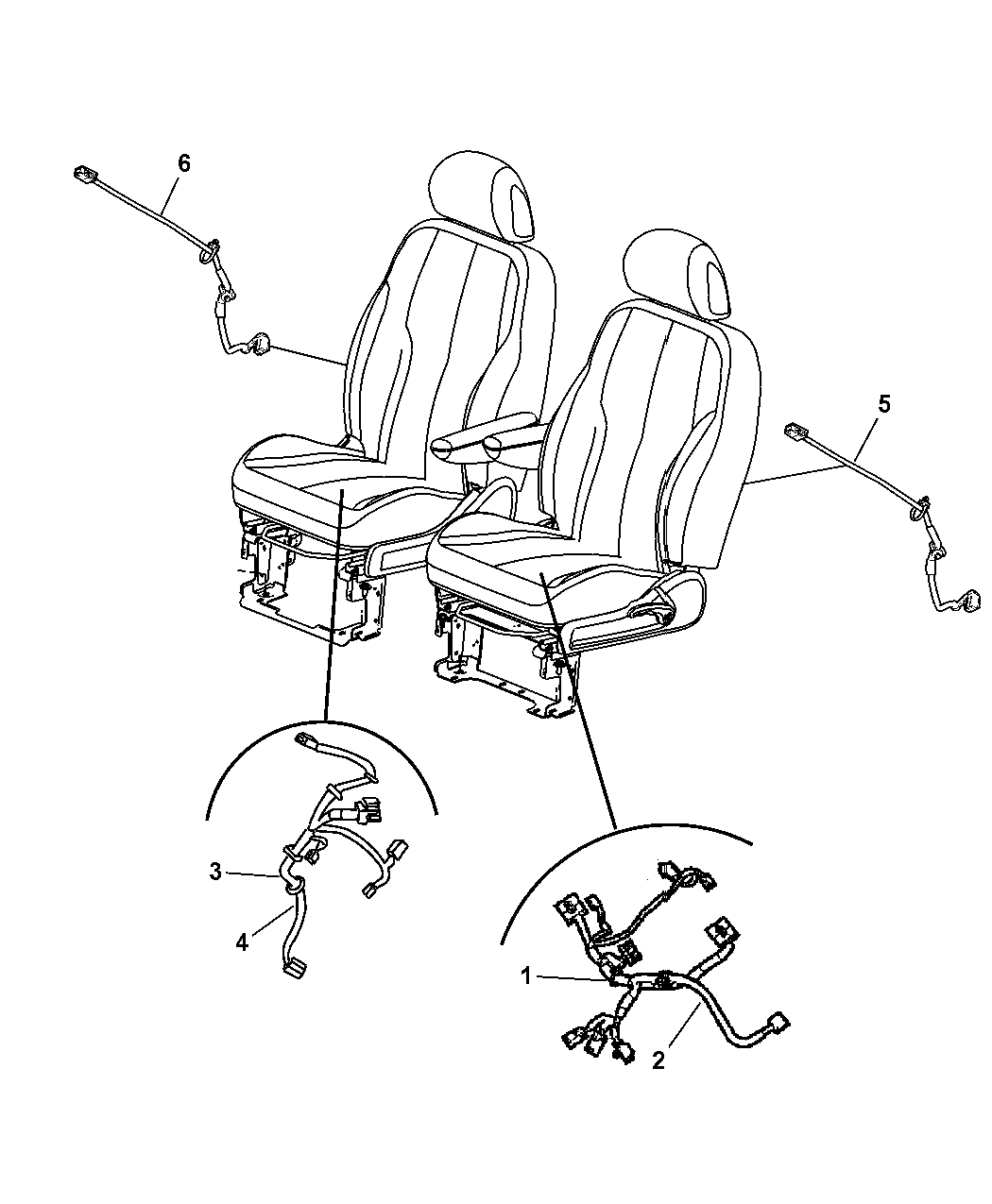 6
5
3
4
1
2