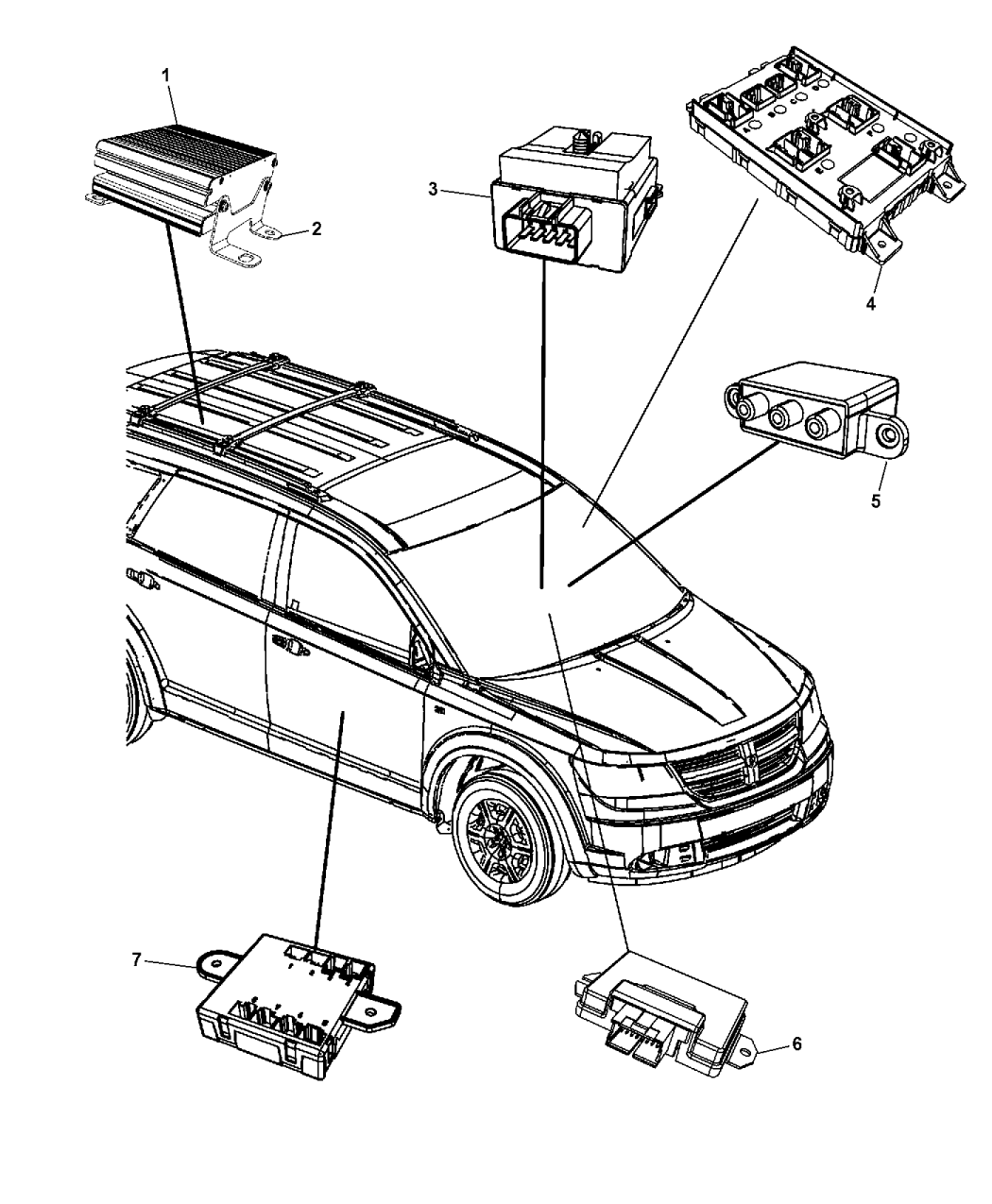 1
2
3
4
5
7
6