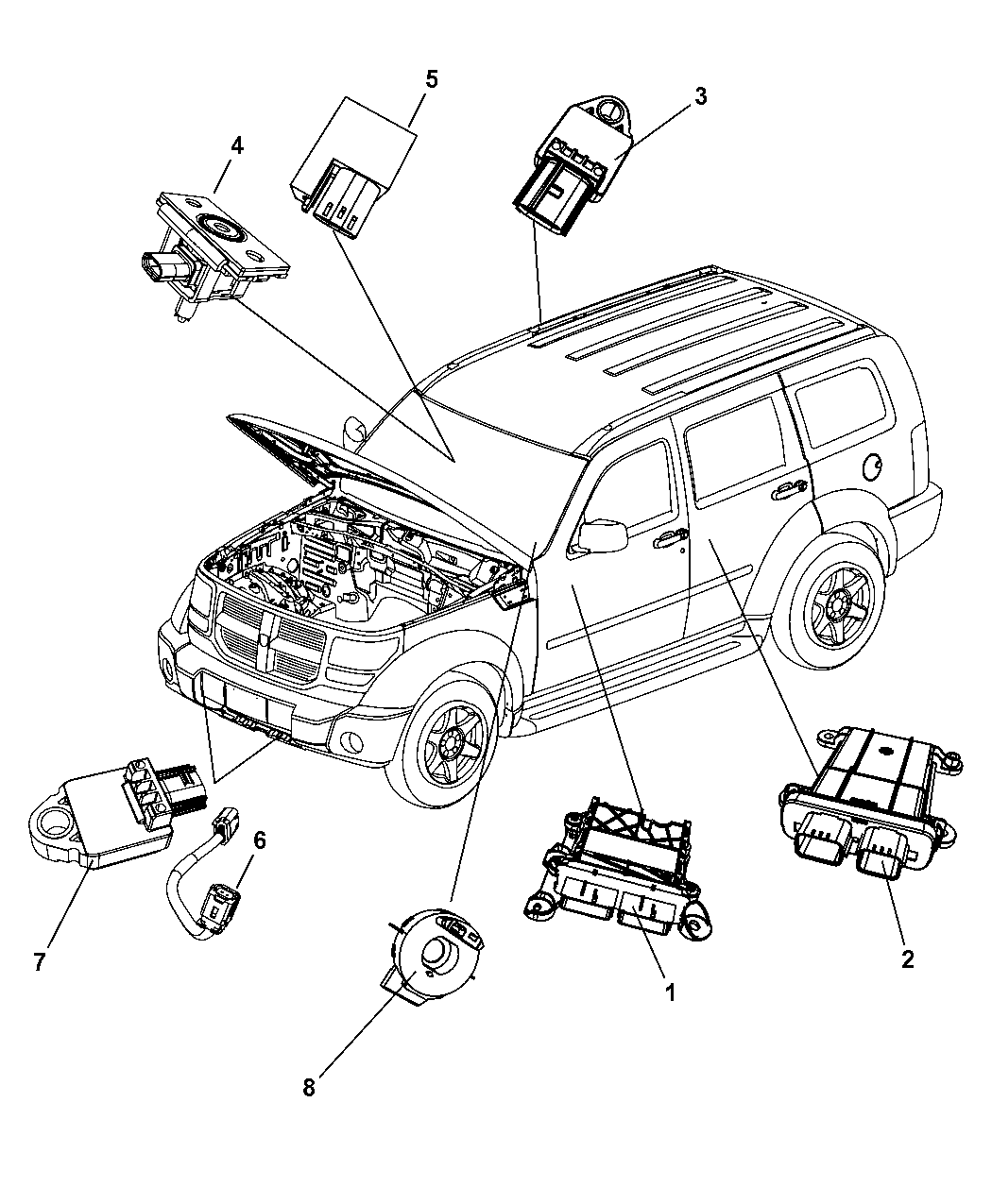 5
3
4
6
7
8
1
2