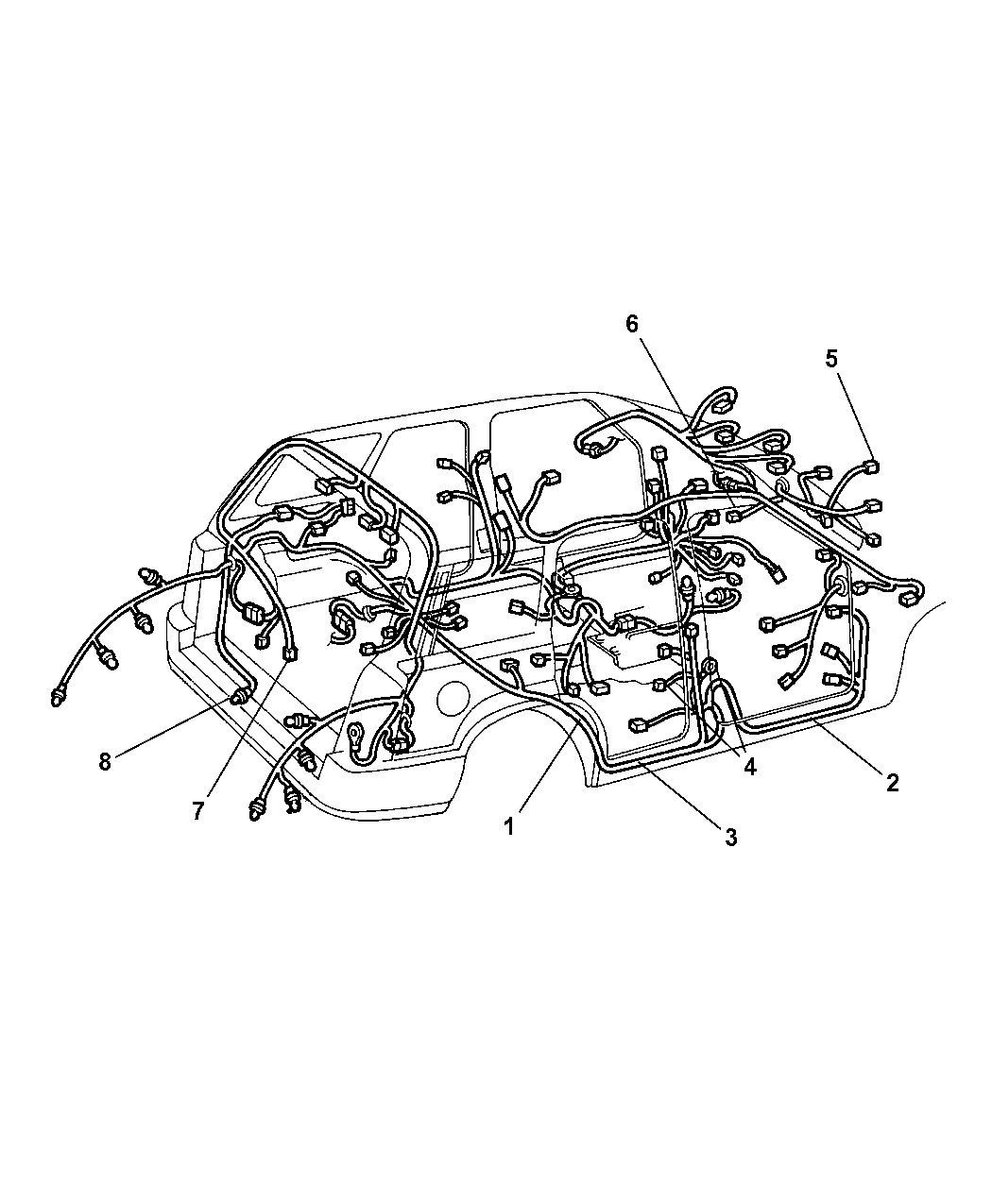 6
5
8
7
1
3
4
2