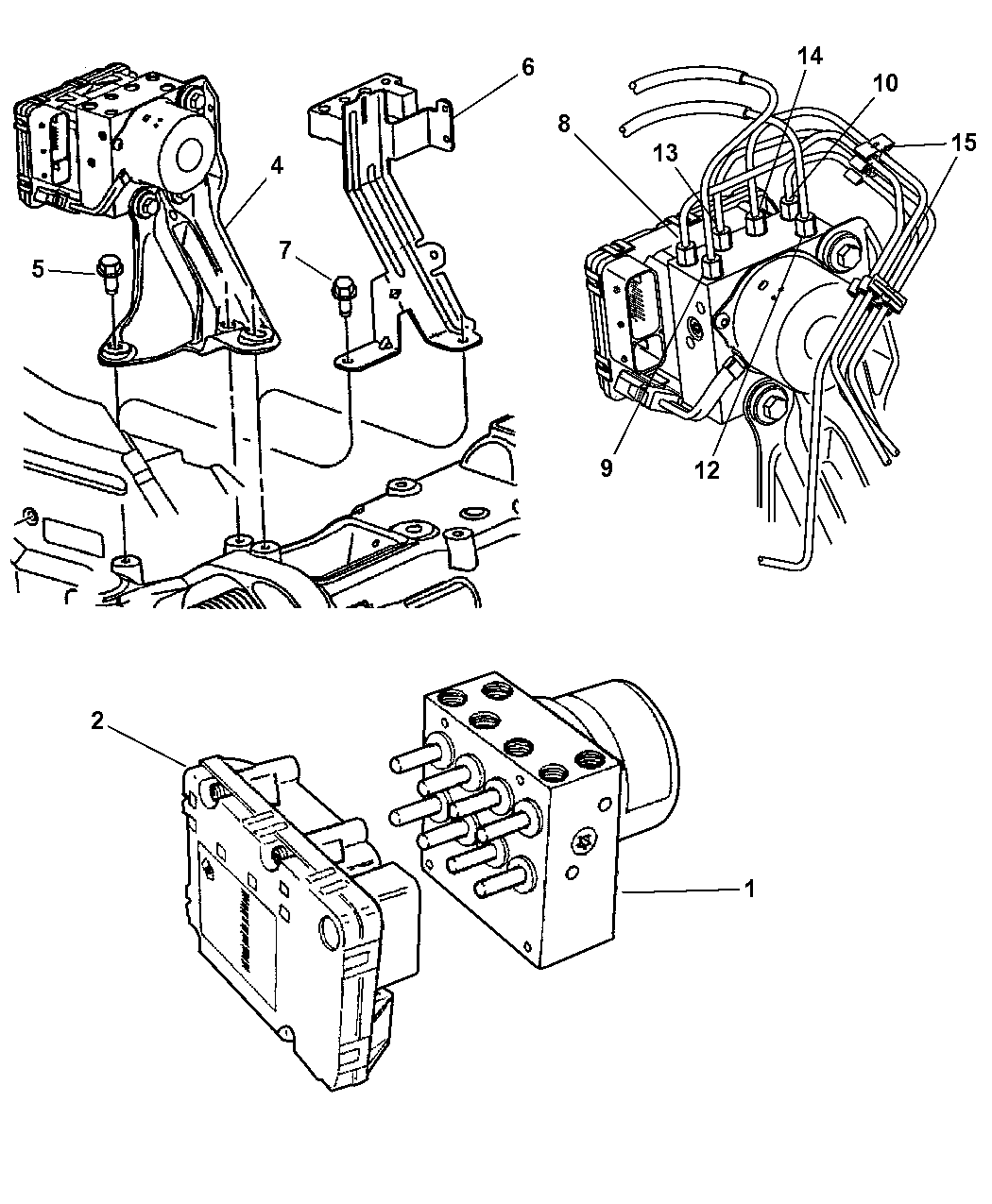 6
4
5
7
14
10
8
13
15
9
12
2
1