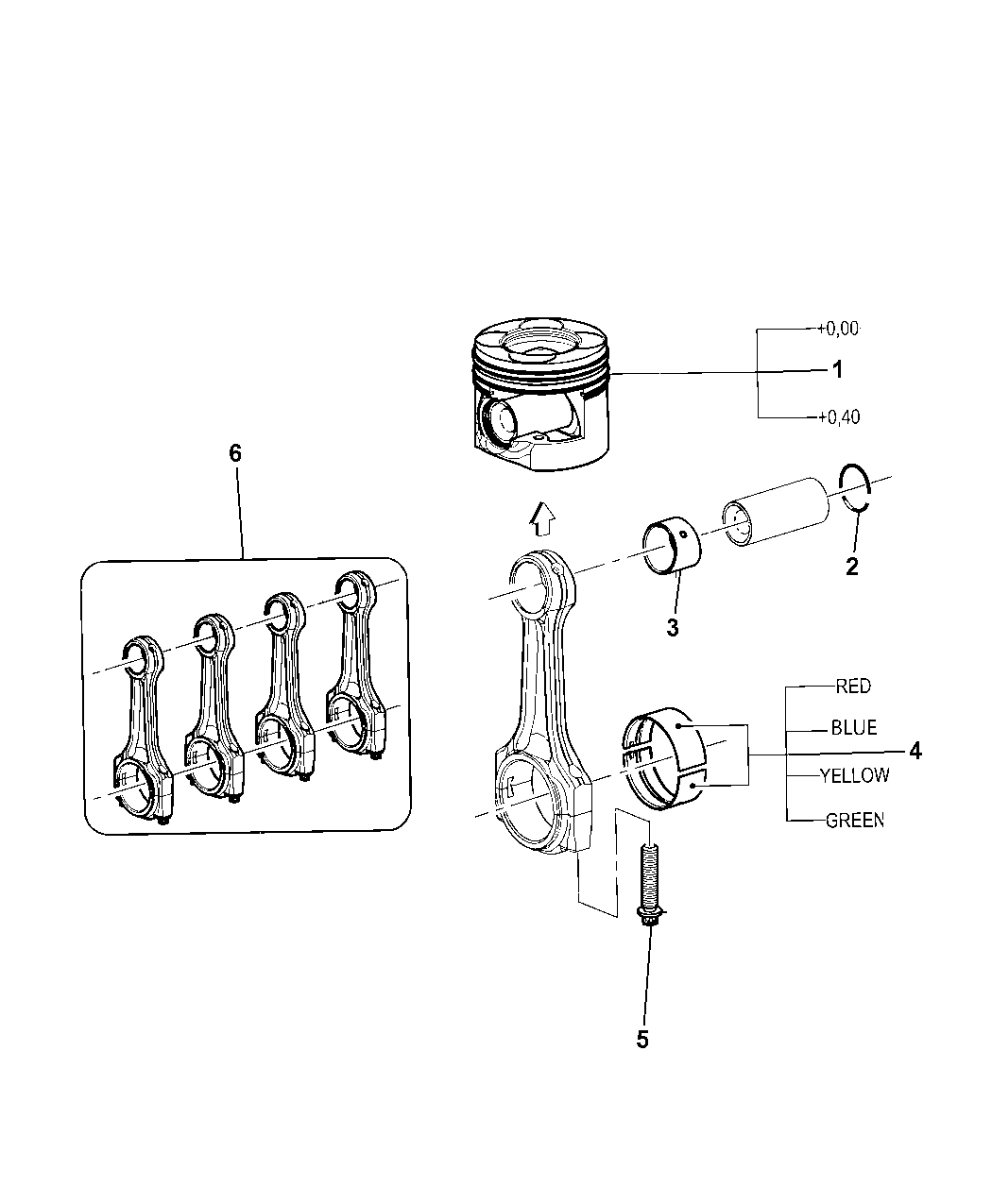 +0,00
1
+0,40
6
2
3
RED
BLUE
4
YELLOW
GREEN
5