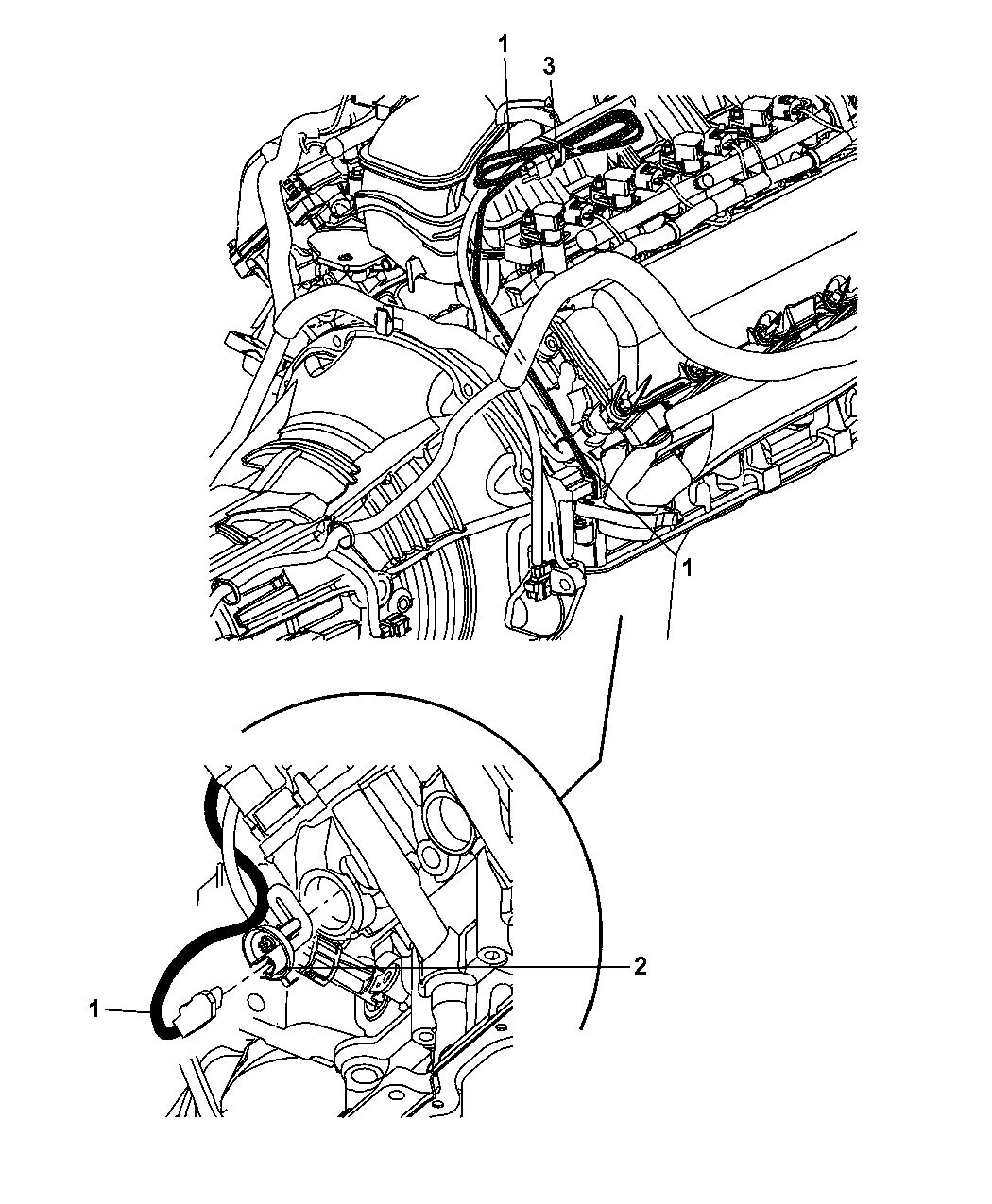 1
3
1
2
1