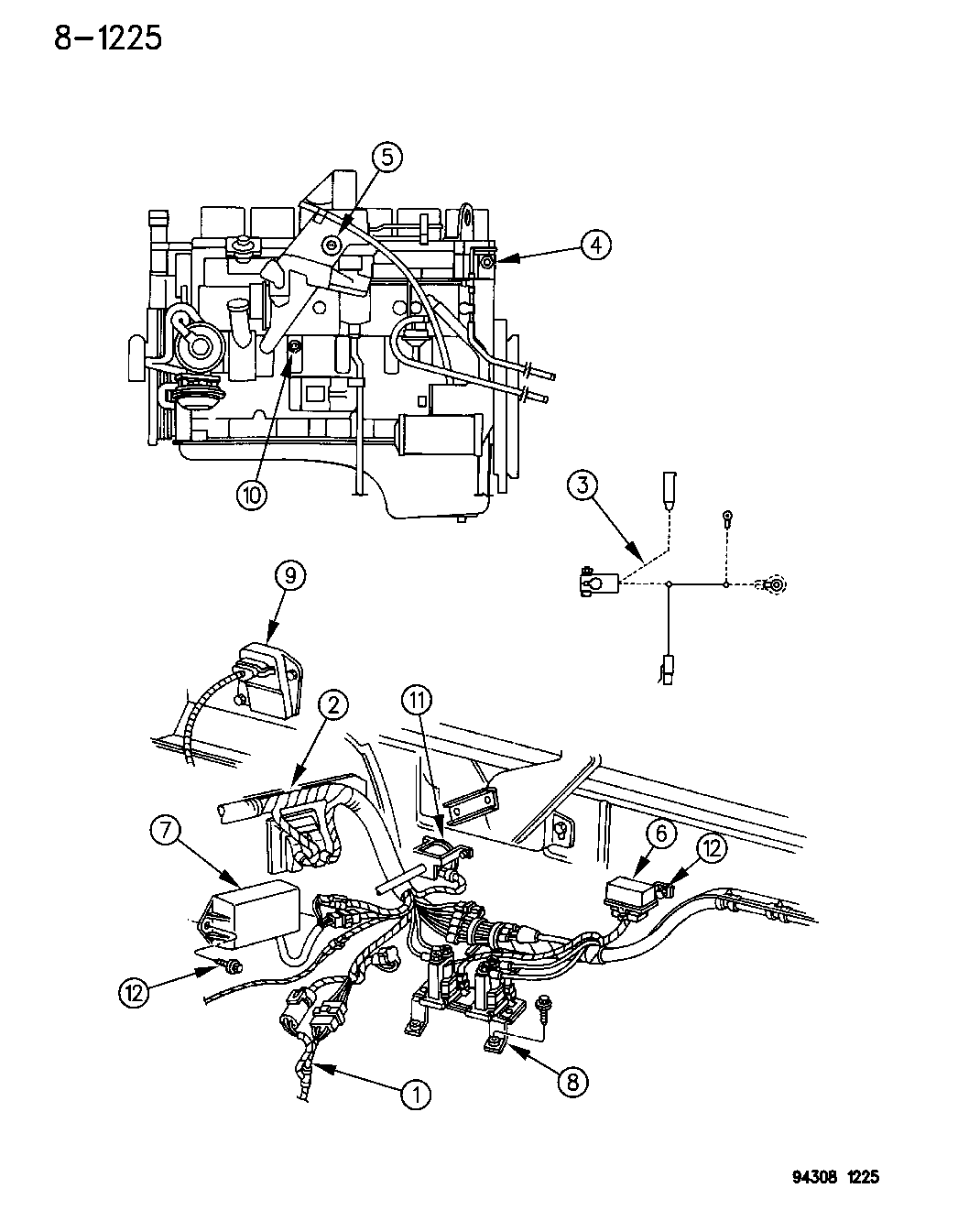 8-1225

5
4
10
3
9
2
11
7
6
12
12
1
8

94308 1225