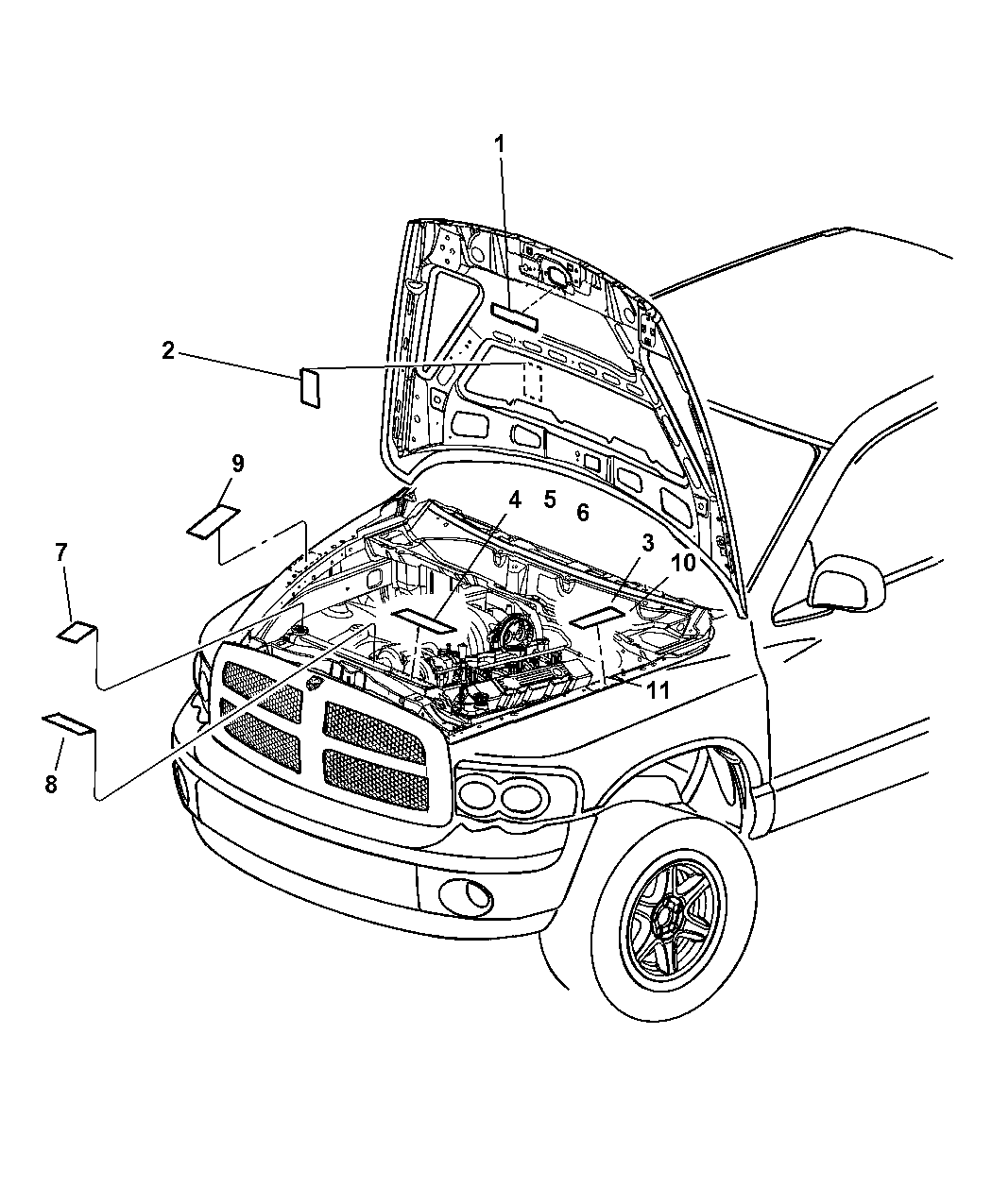 1
2
9
4 5 6
3
10
7
11
8