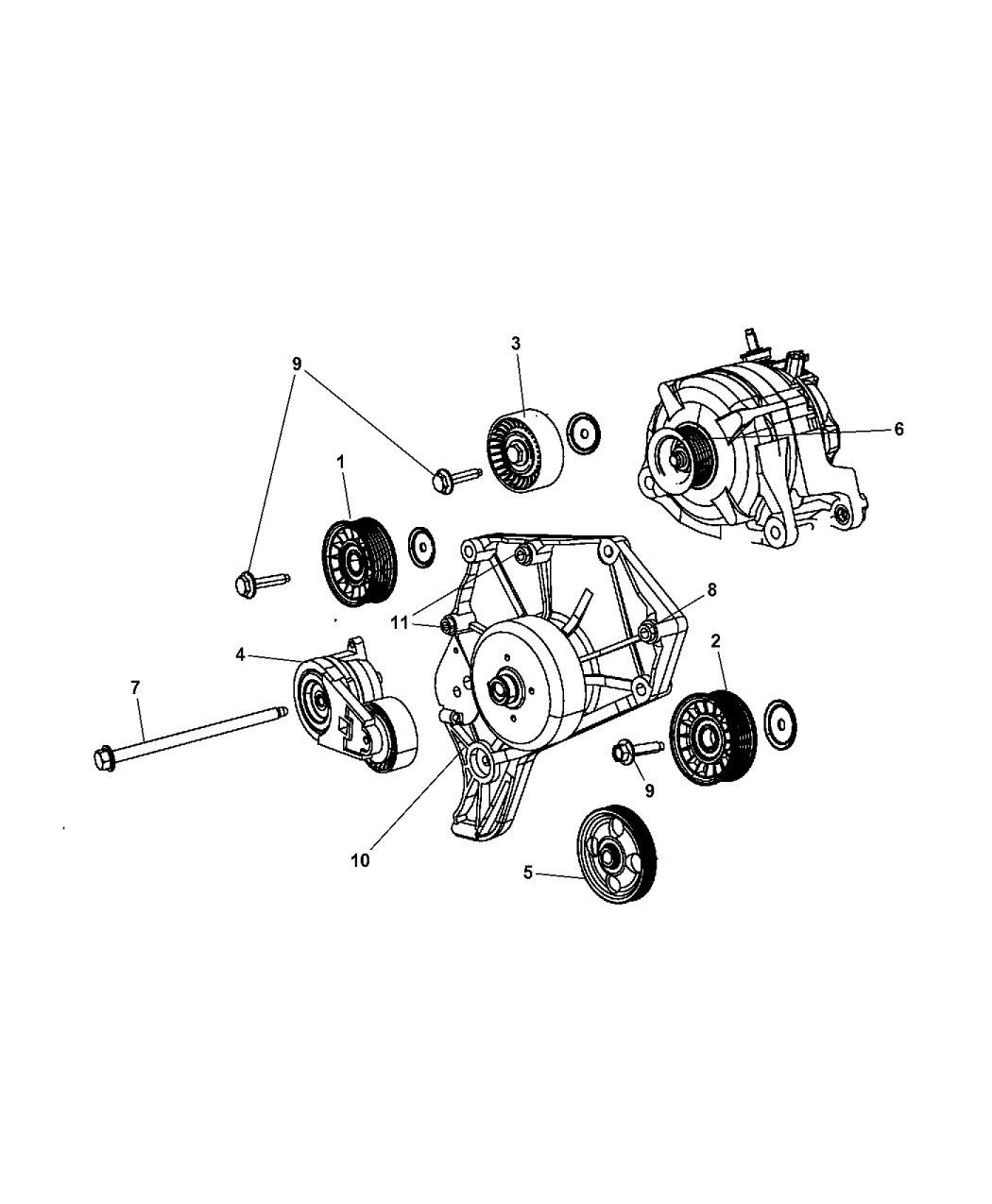 9
3
6
1
11
8
4
2
7
9
10
5