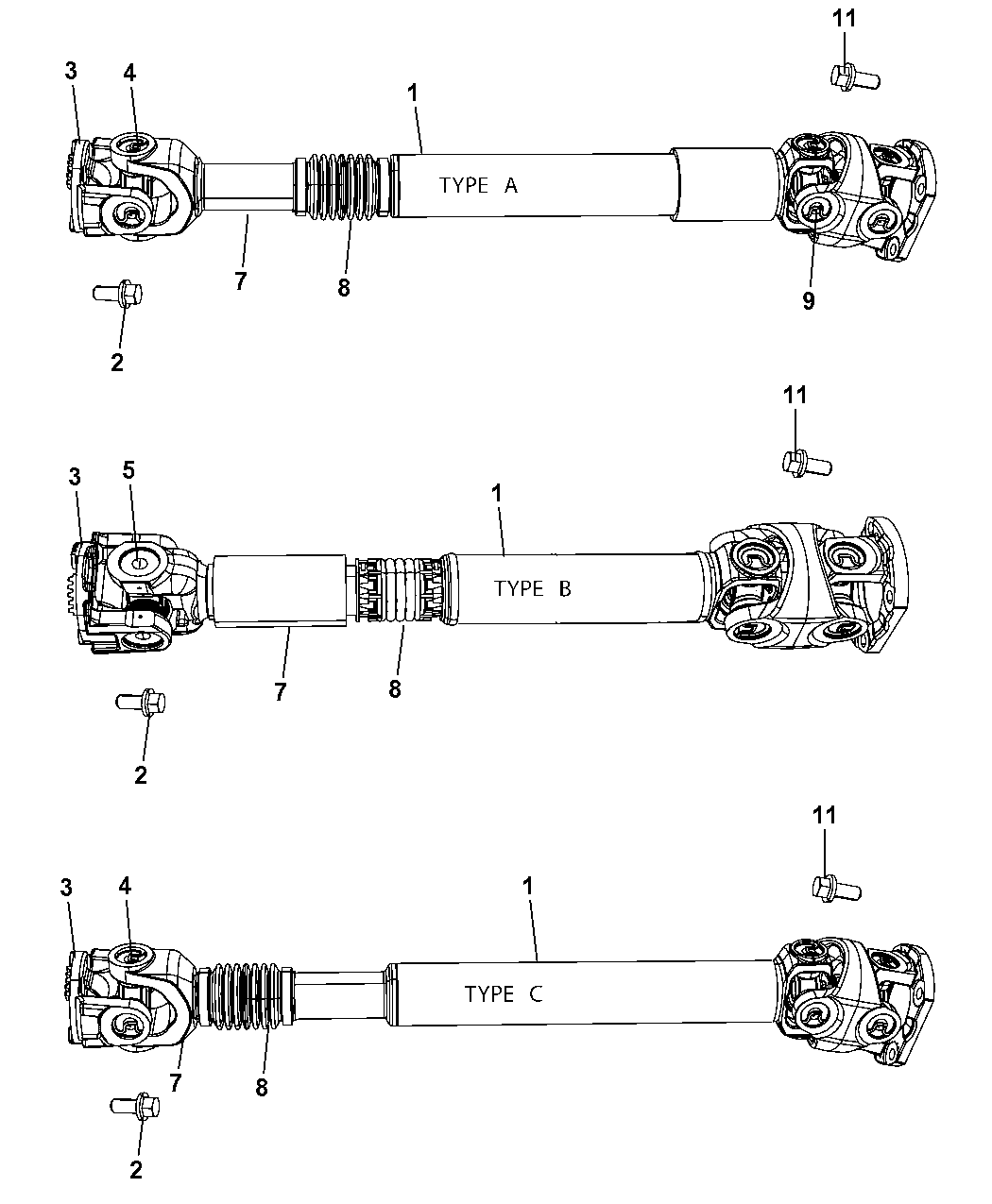 11
3
4
1
TYPE A
7
8
9
2

11
3
5
1
TYPE B
7
8
2

11
3
4
1
TYPE C
7
8
2