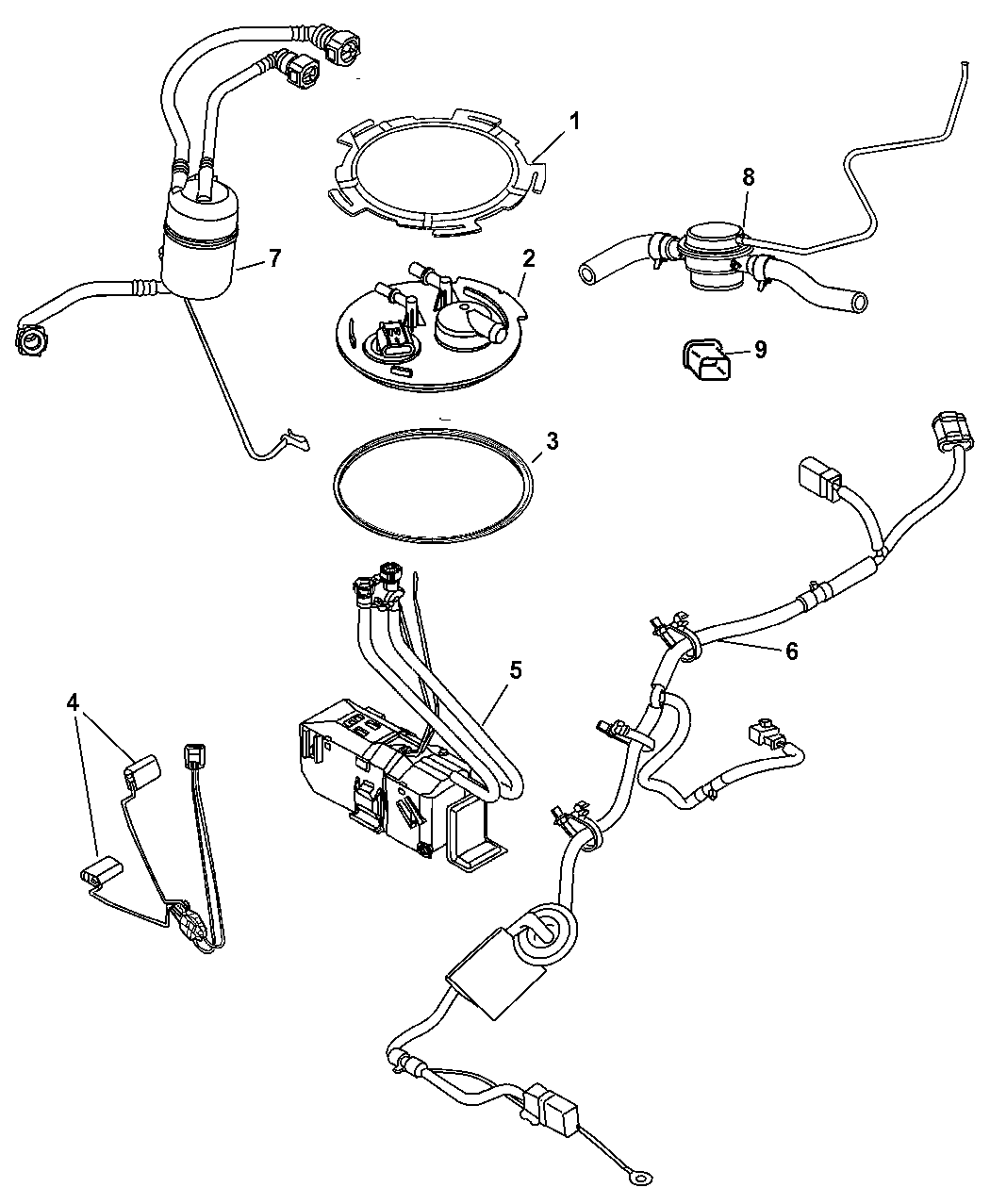 1
8
7
2
9
3
6
5
4