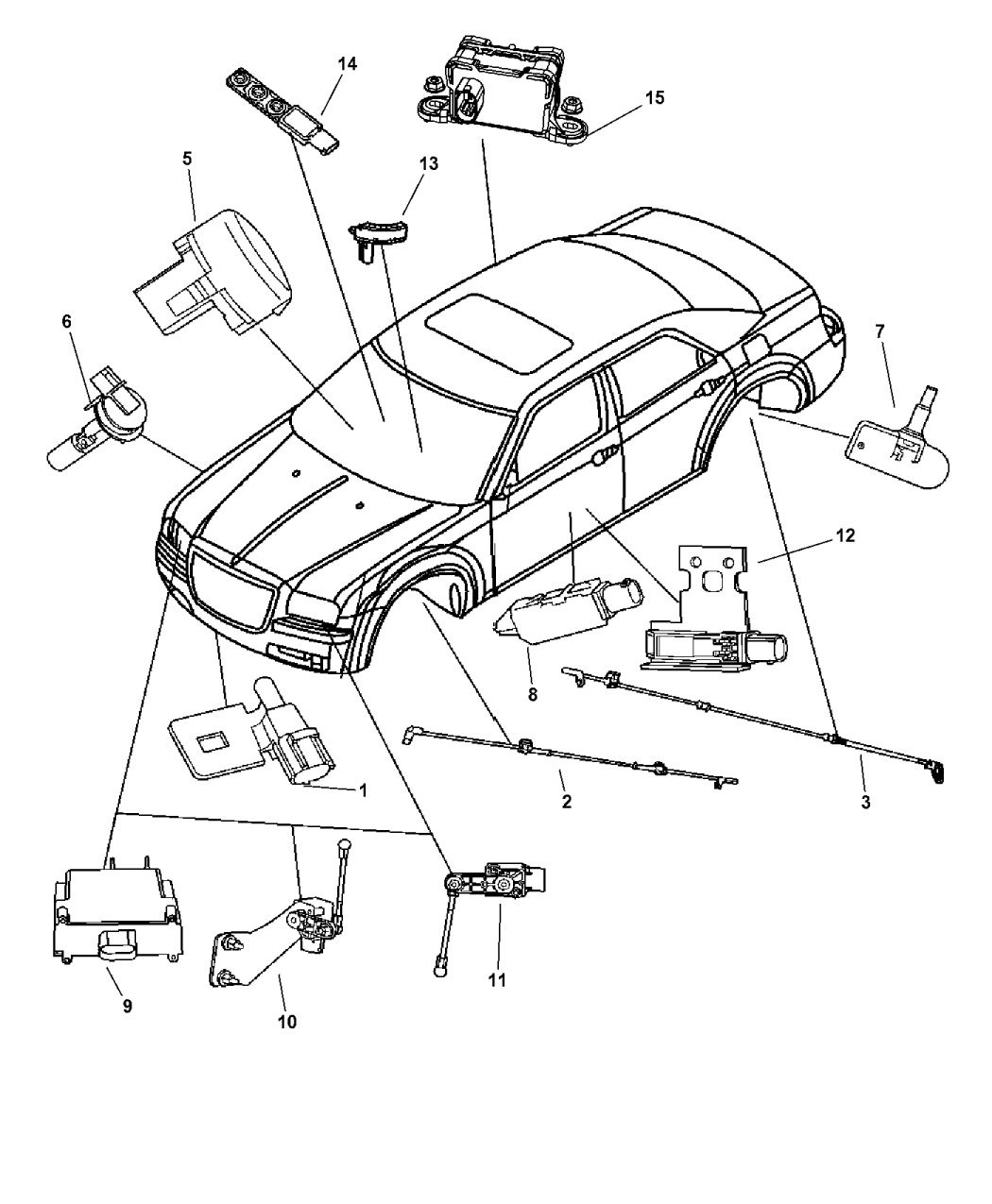 14
15
5
13
6
7
12
8
1
2
3
9
10
11