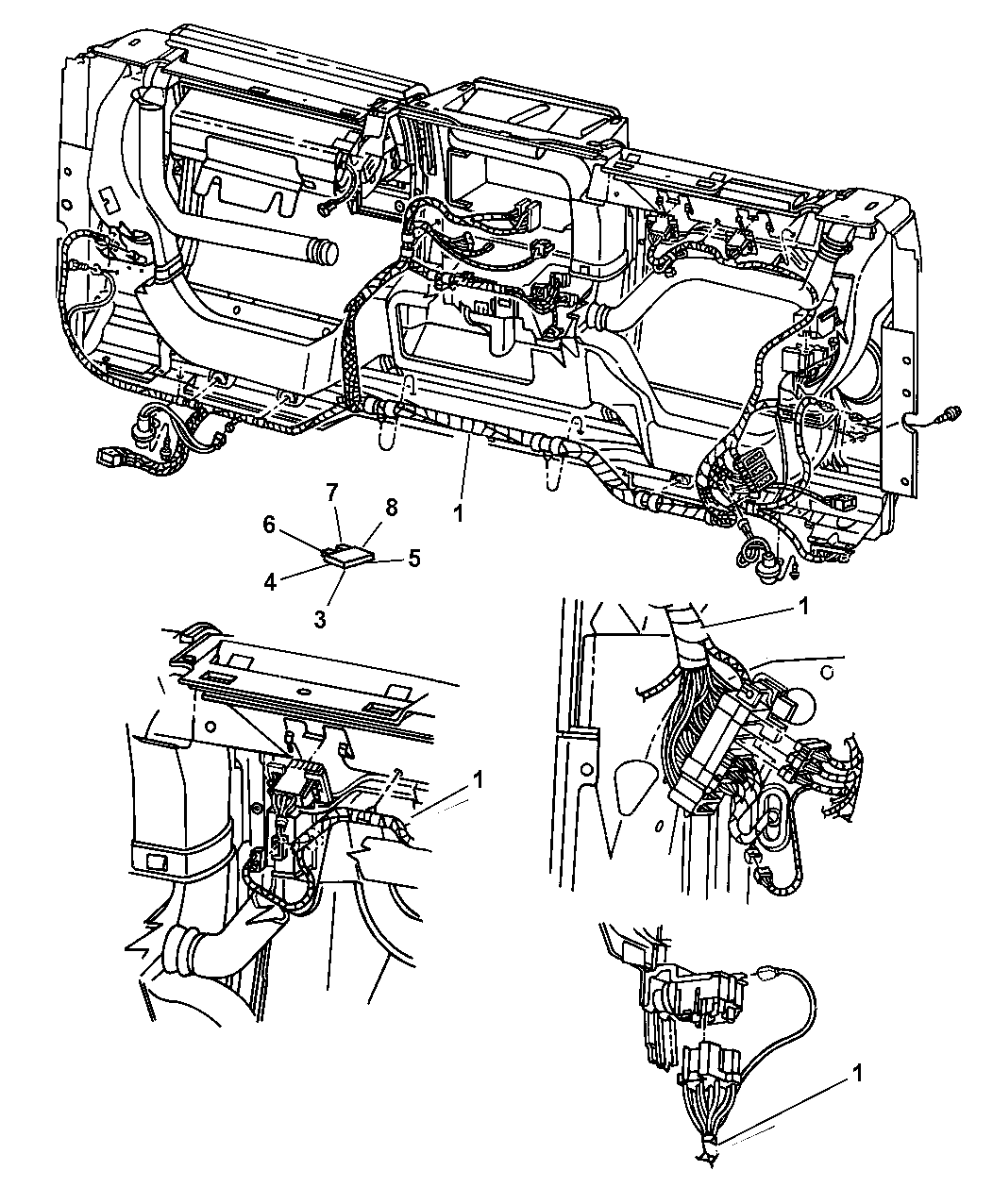 1
7
8
6
5
4
3
1
1
1