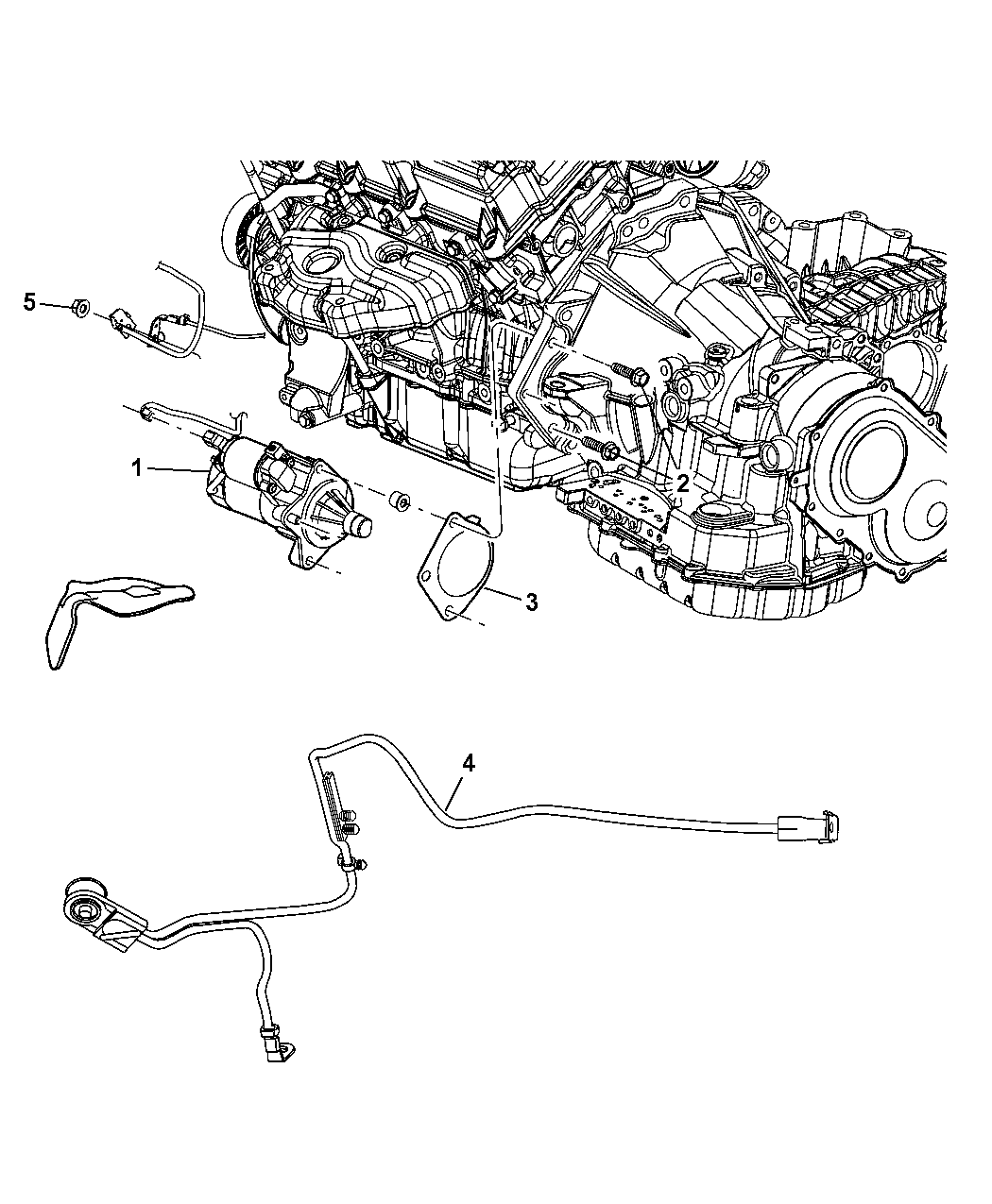 5
1
2
3
4