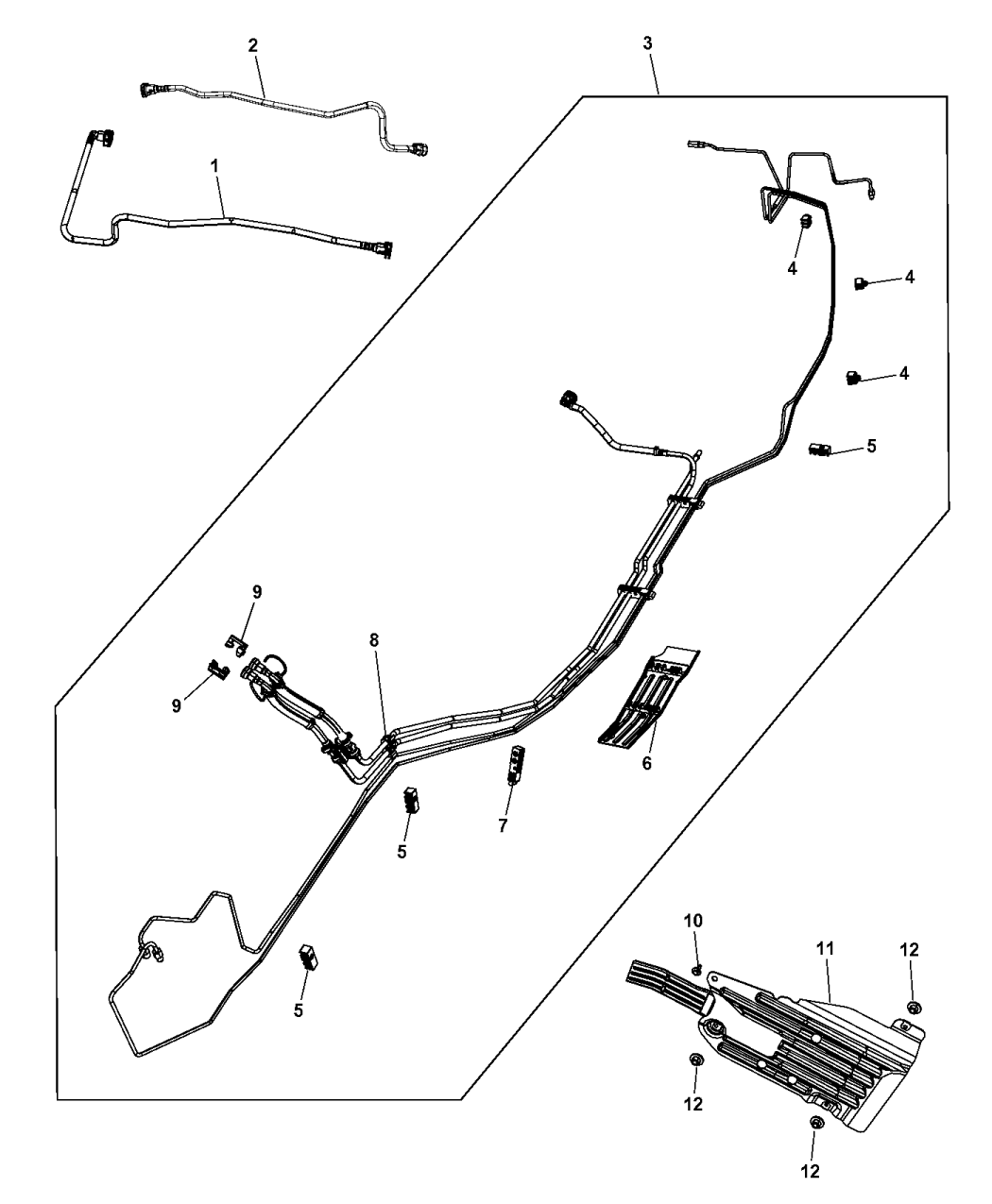 2
3
1
4
4
4
5
9
9
8
6
7
5
5
10
11
12
12
12