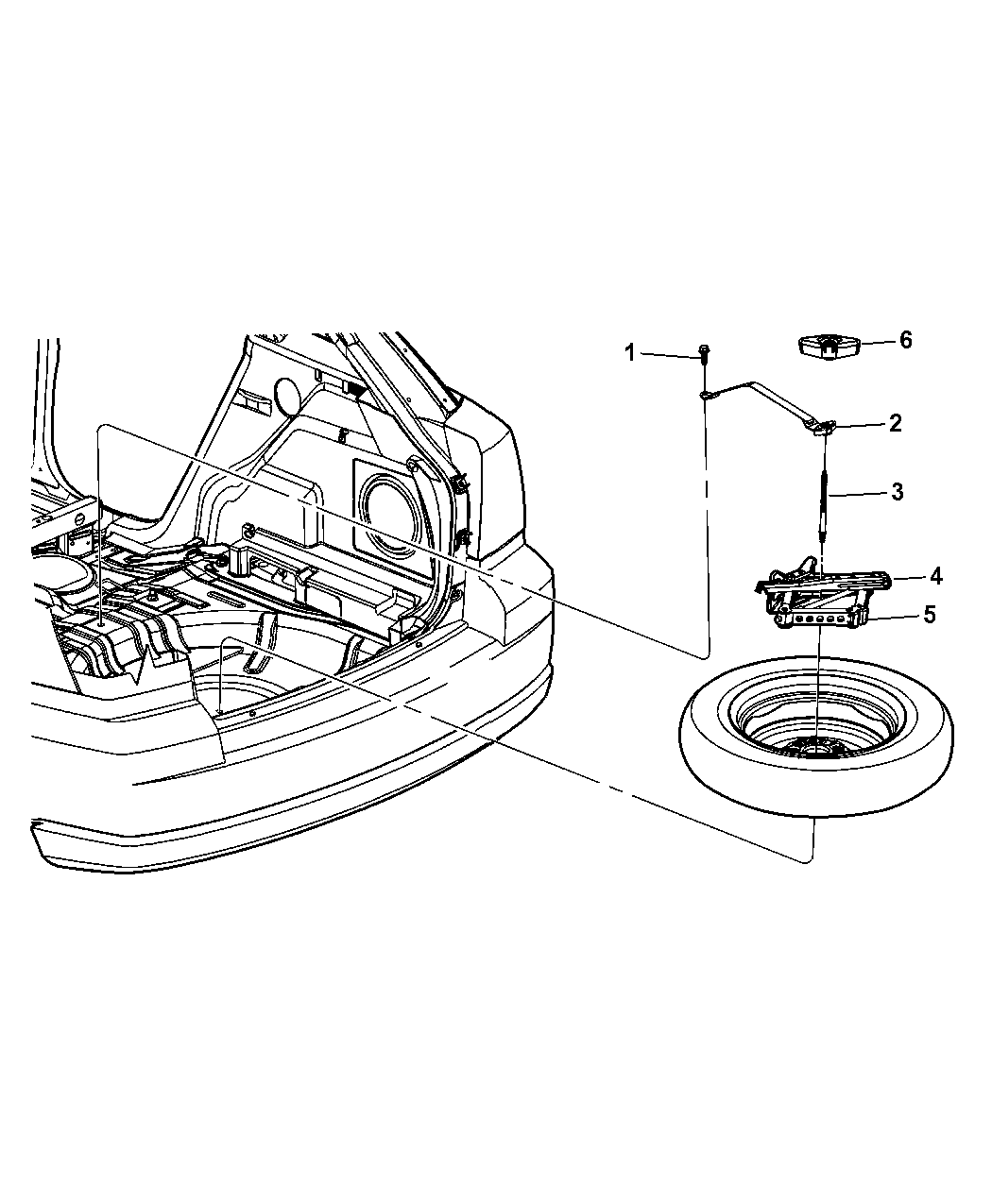 1
6
2
3
4
5