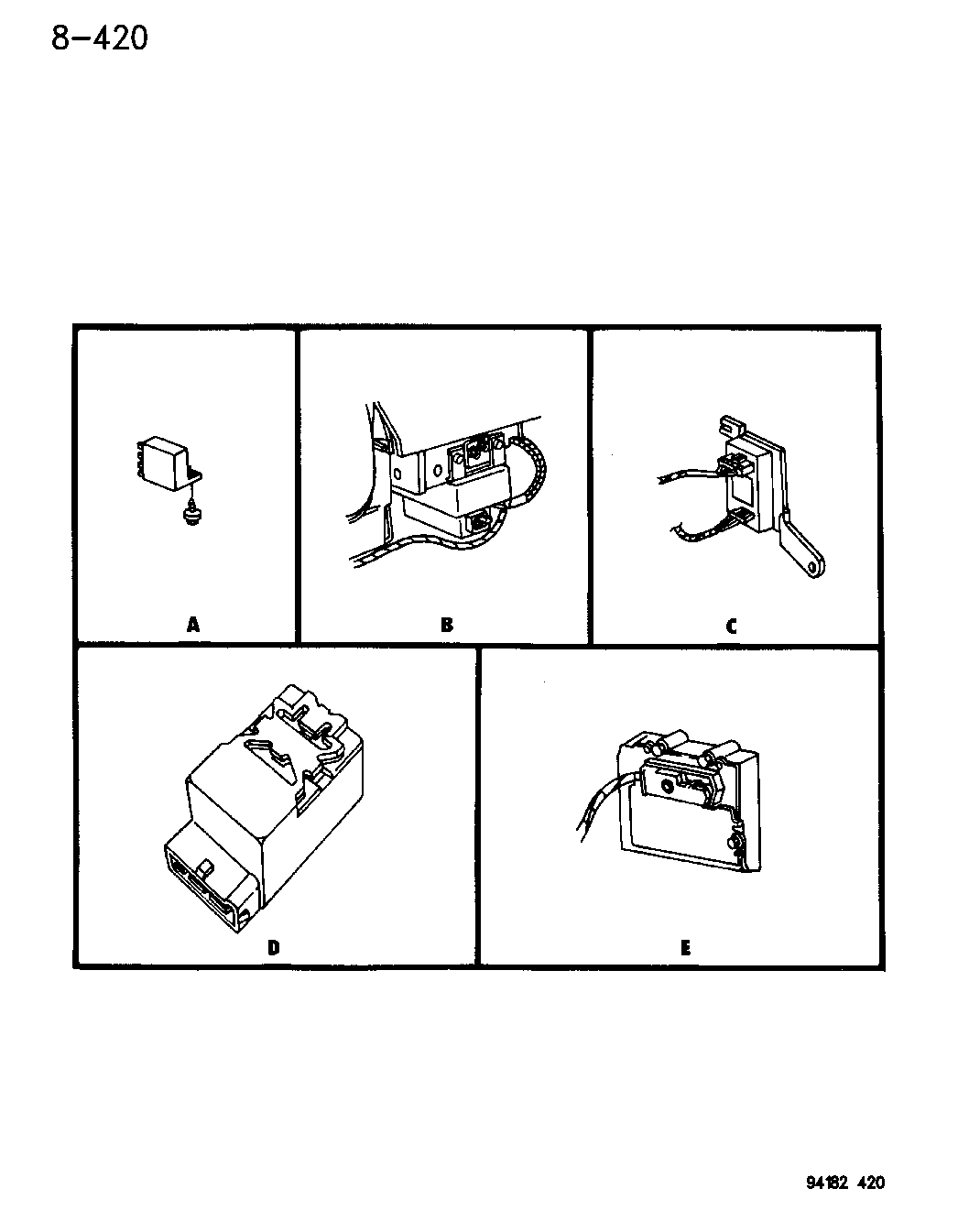 8-420

A

B

C

D

E

94182 420