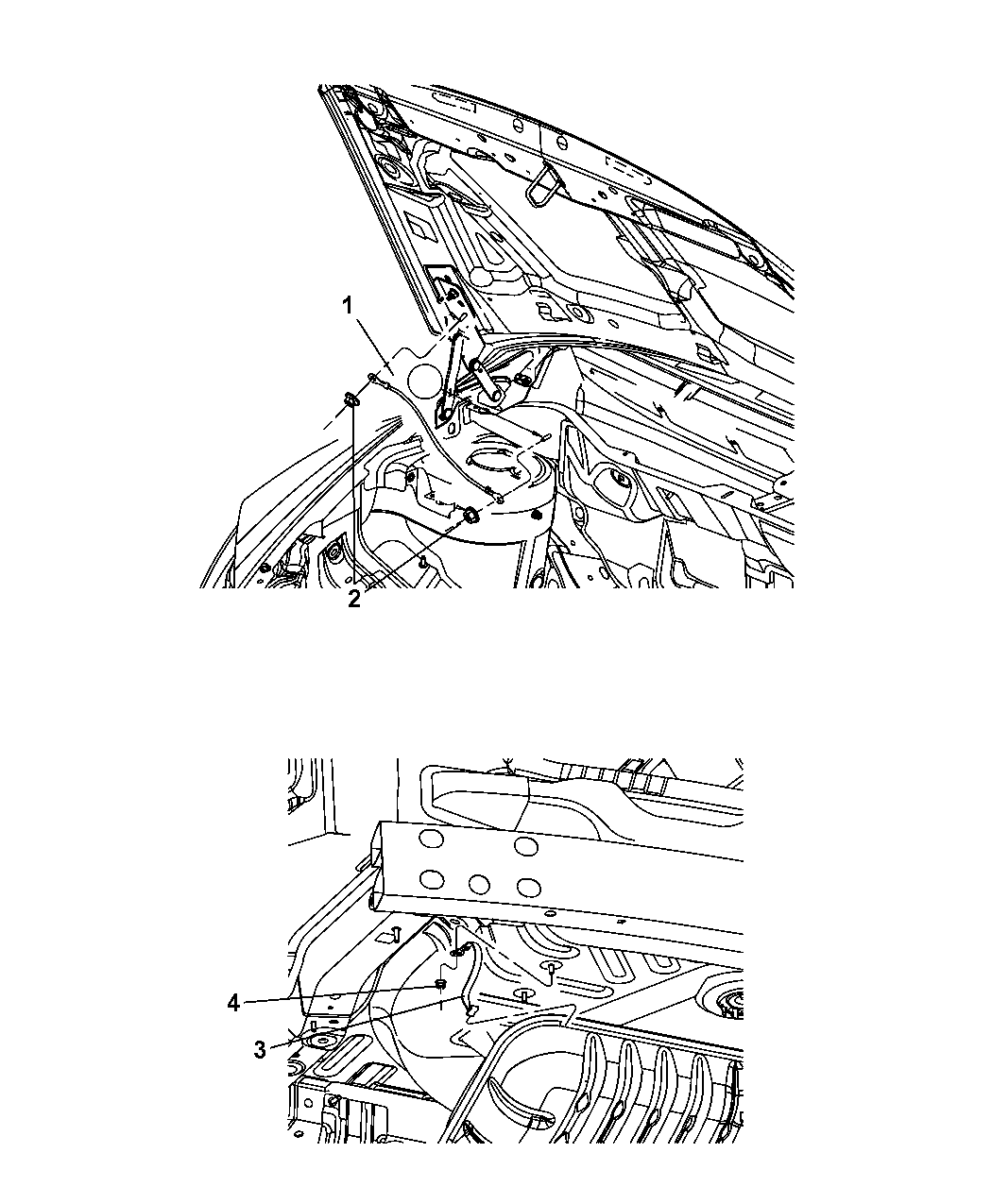 1
2
4
3