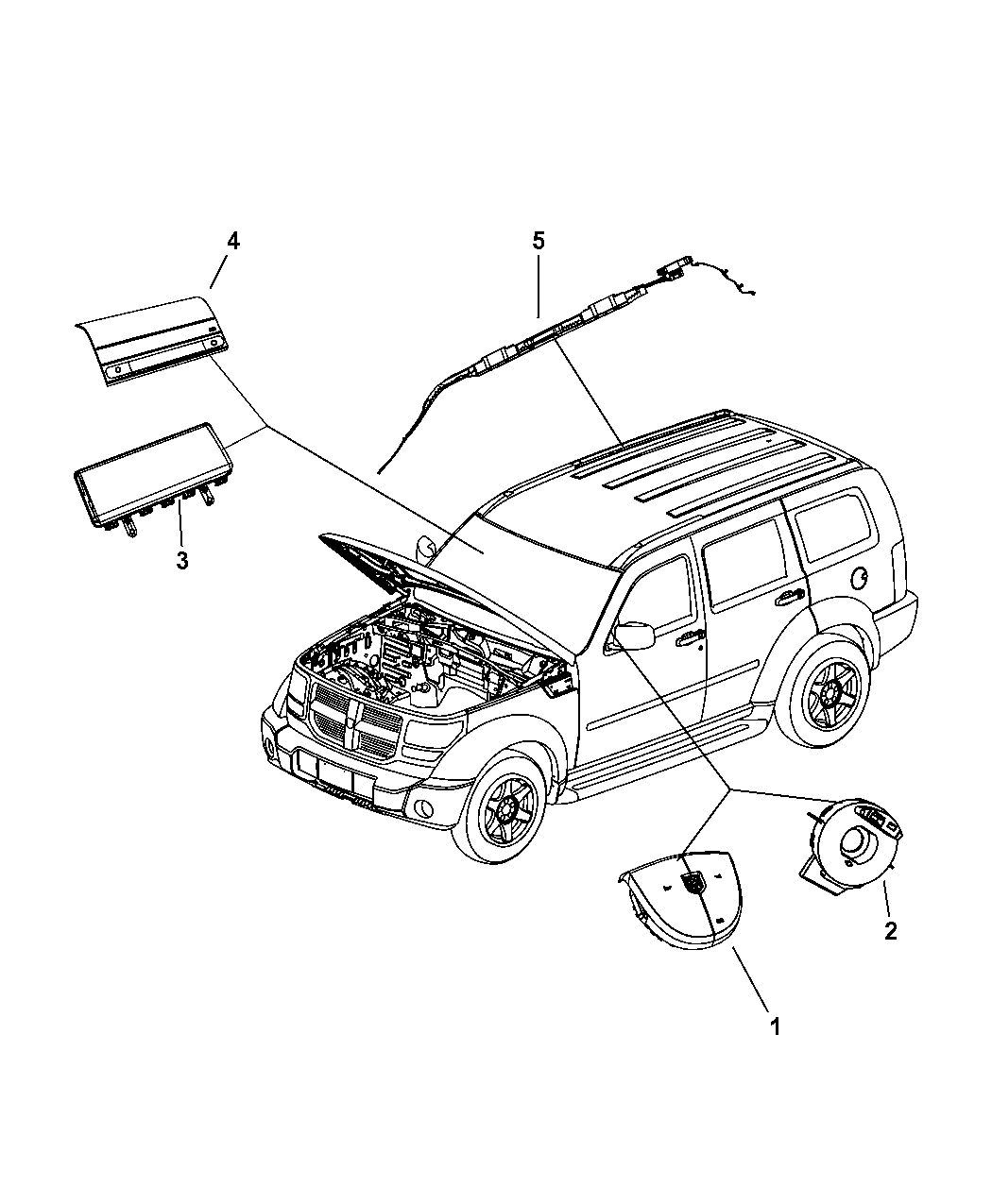 4
5
3
2
1