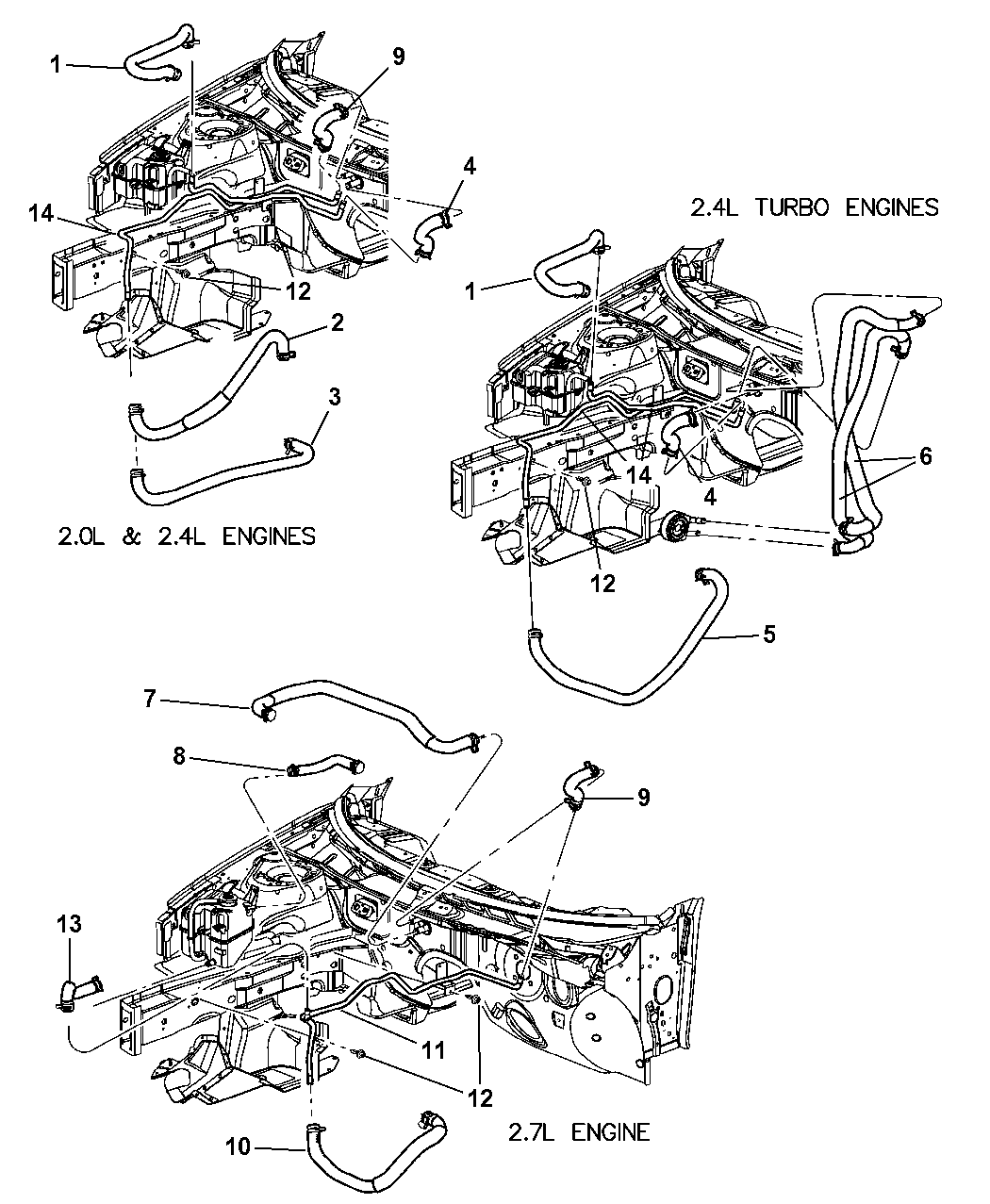 1
9
4
14
12
2
3
2.0L & 2.4L ENGINES

2.4L TURBO ENGINES
1
6
14
4
12
5

7
8
9
13
11
12
10
2.7L ENGINE