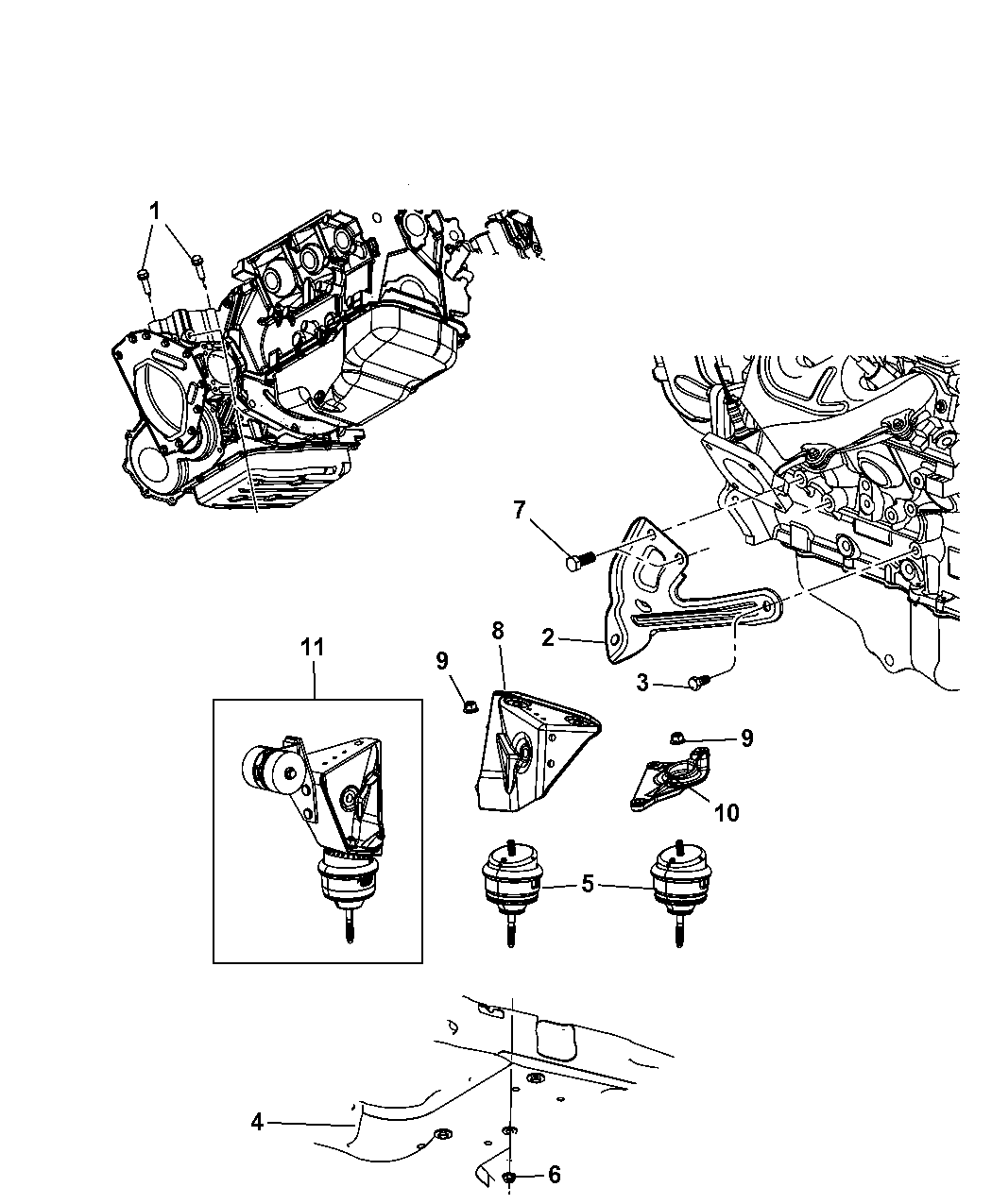 1
7
2
3
11
9
8
9
10
5
4
6