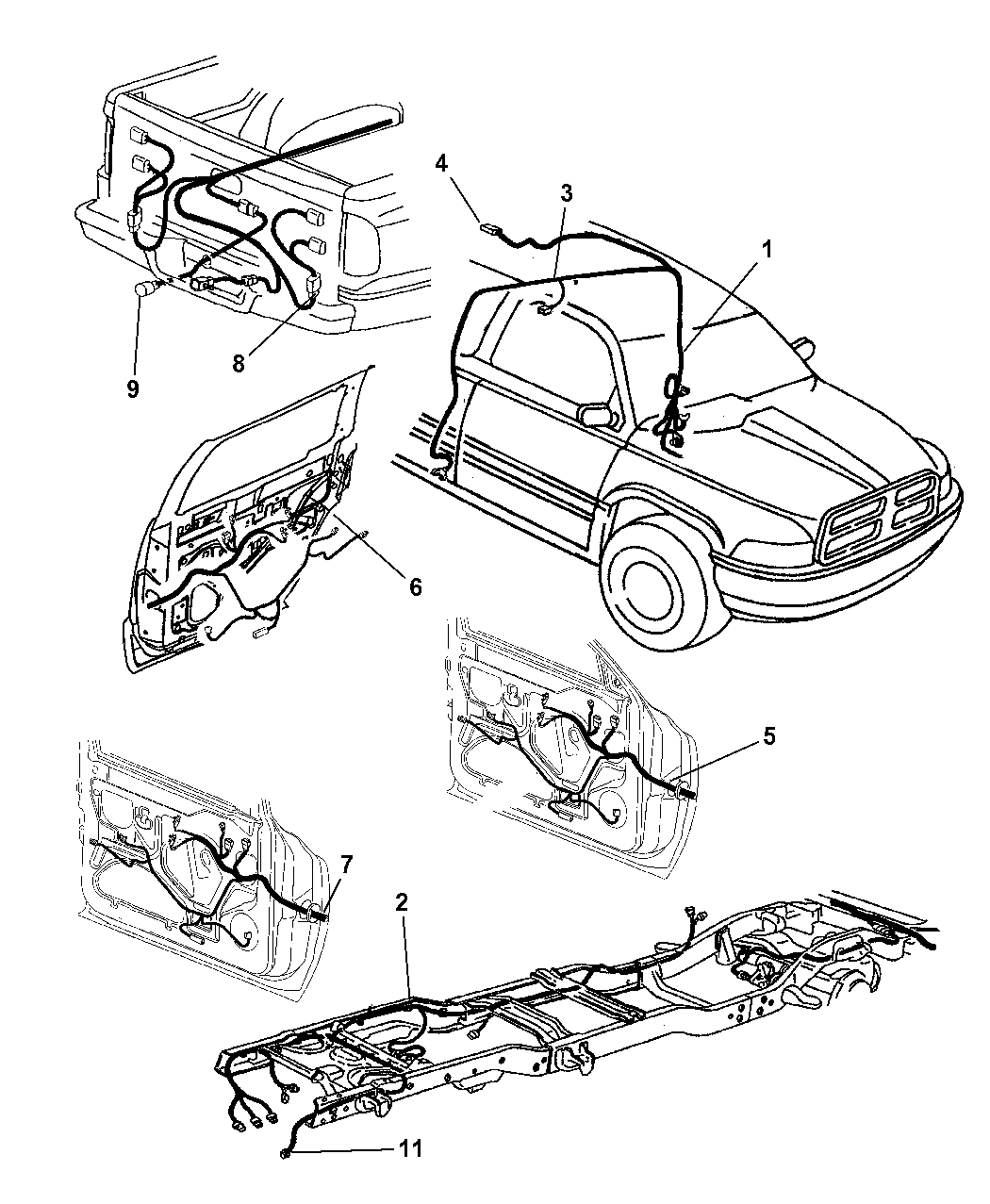 4
3
1
9
8
6
5
7
2
11