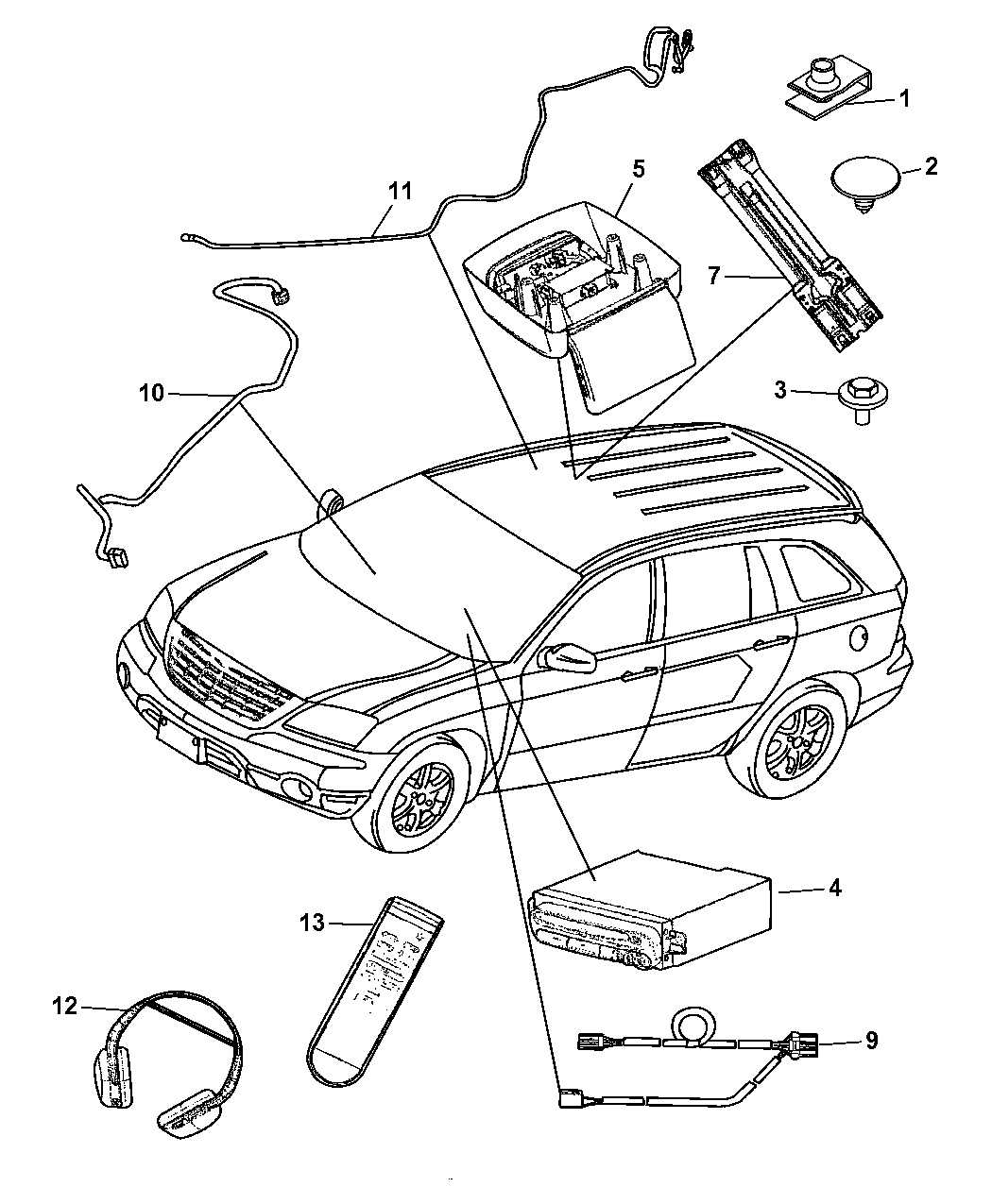 1
2
11
5
7
10
3
4
13
12
9