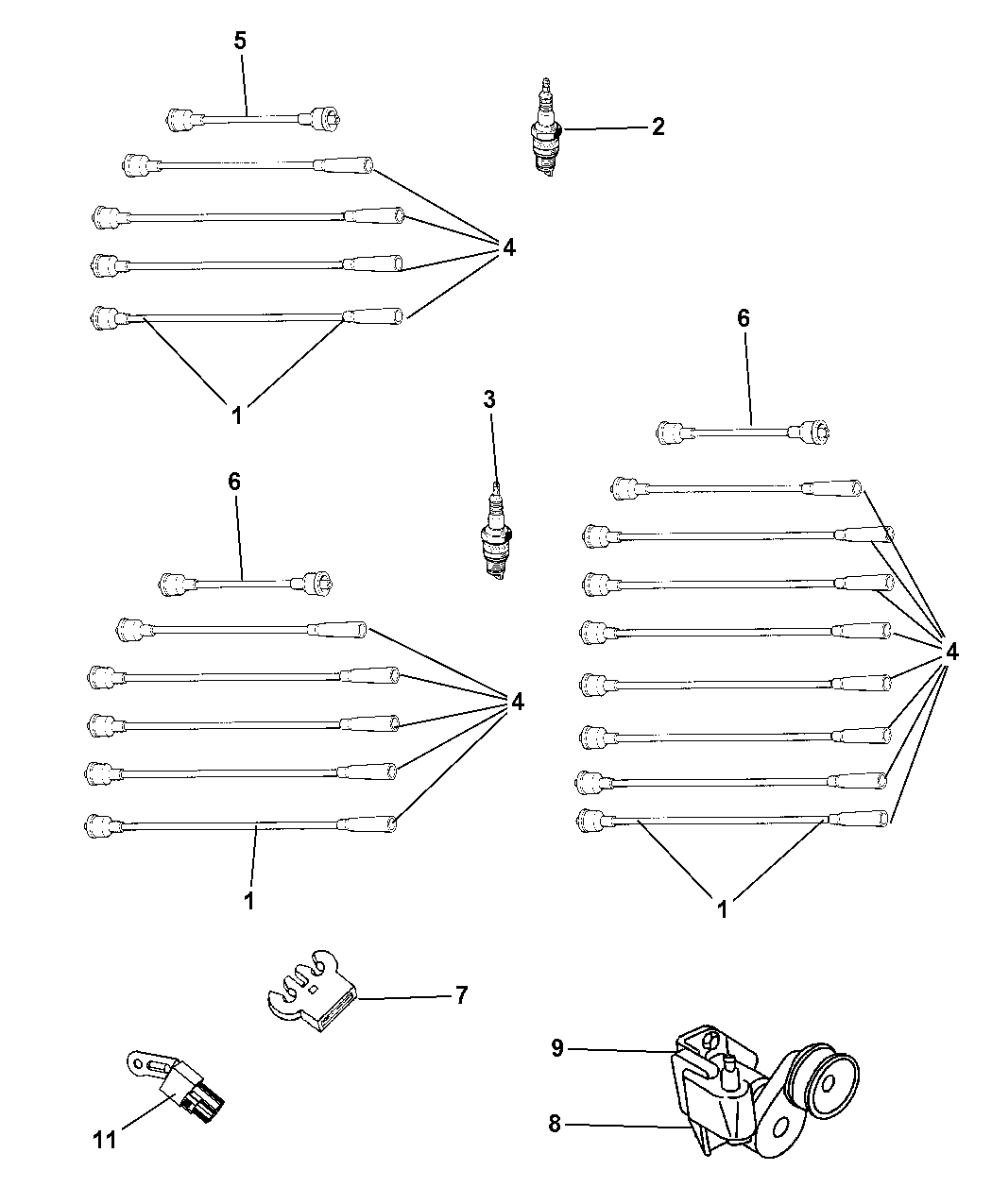 5
2
4
1
6
3
6
4
4
1
1
7
9
8
11