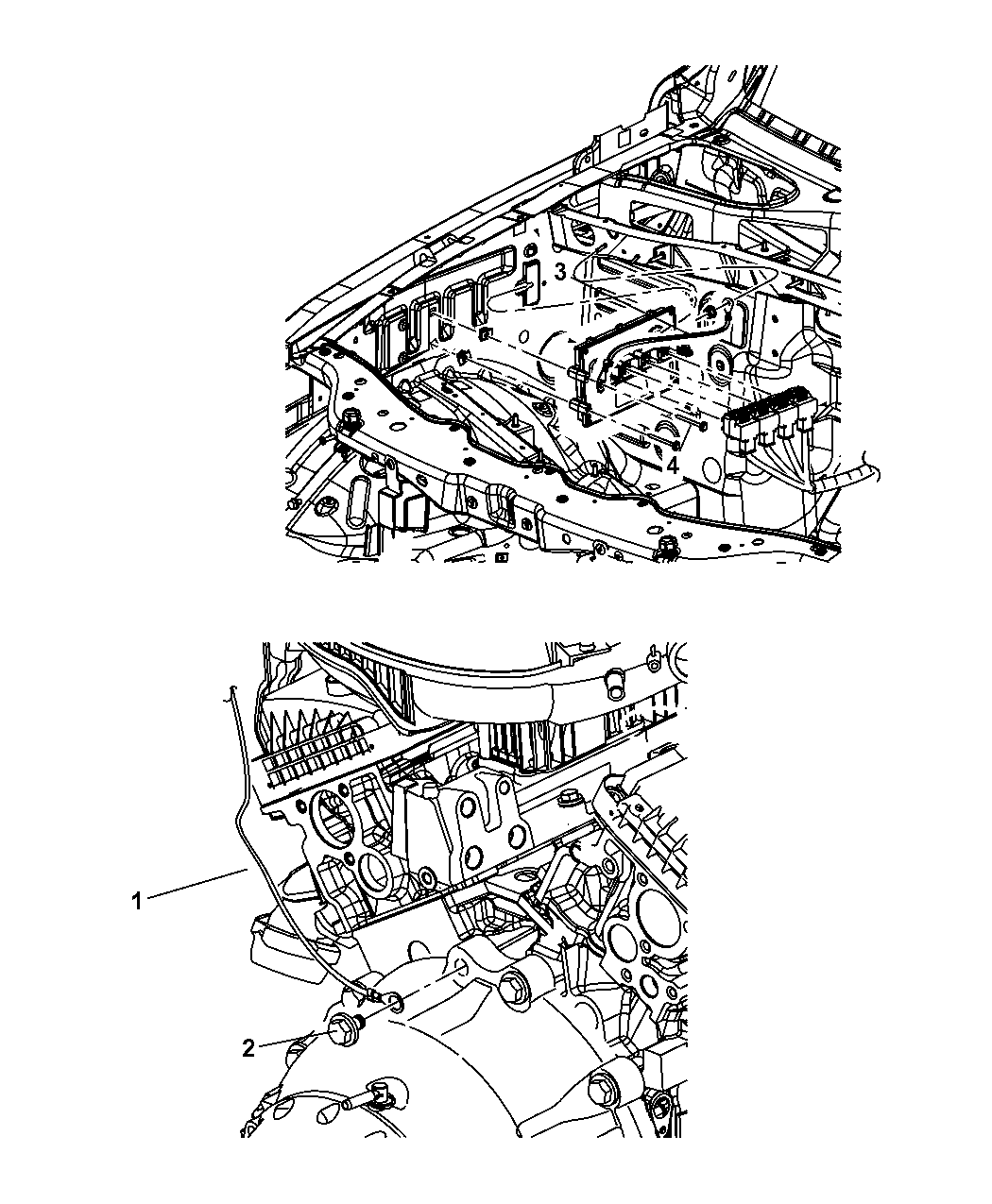 3
4
1
2