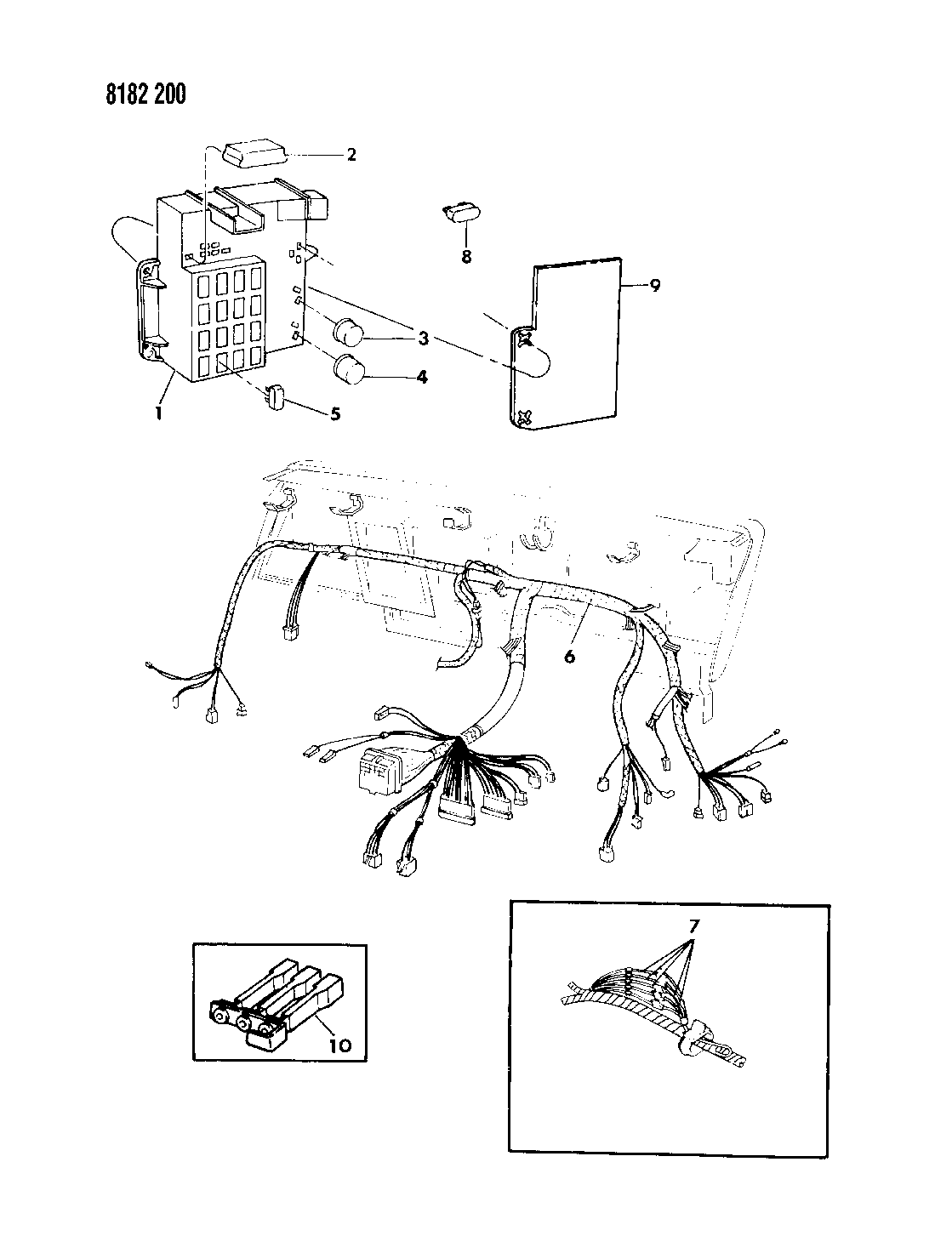 8182 200

2

8

9

3

4

1

5

6

7

10