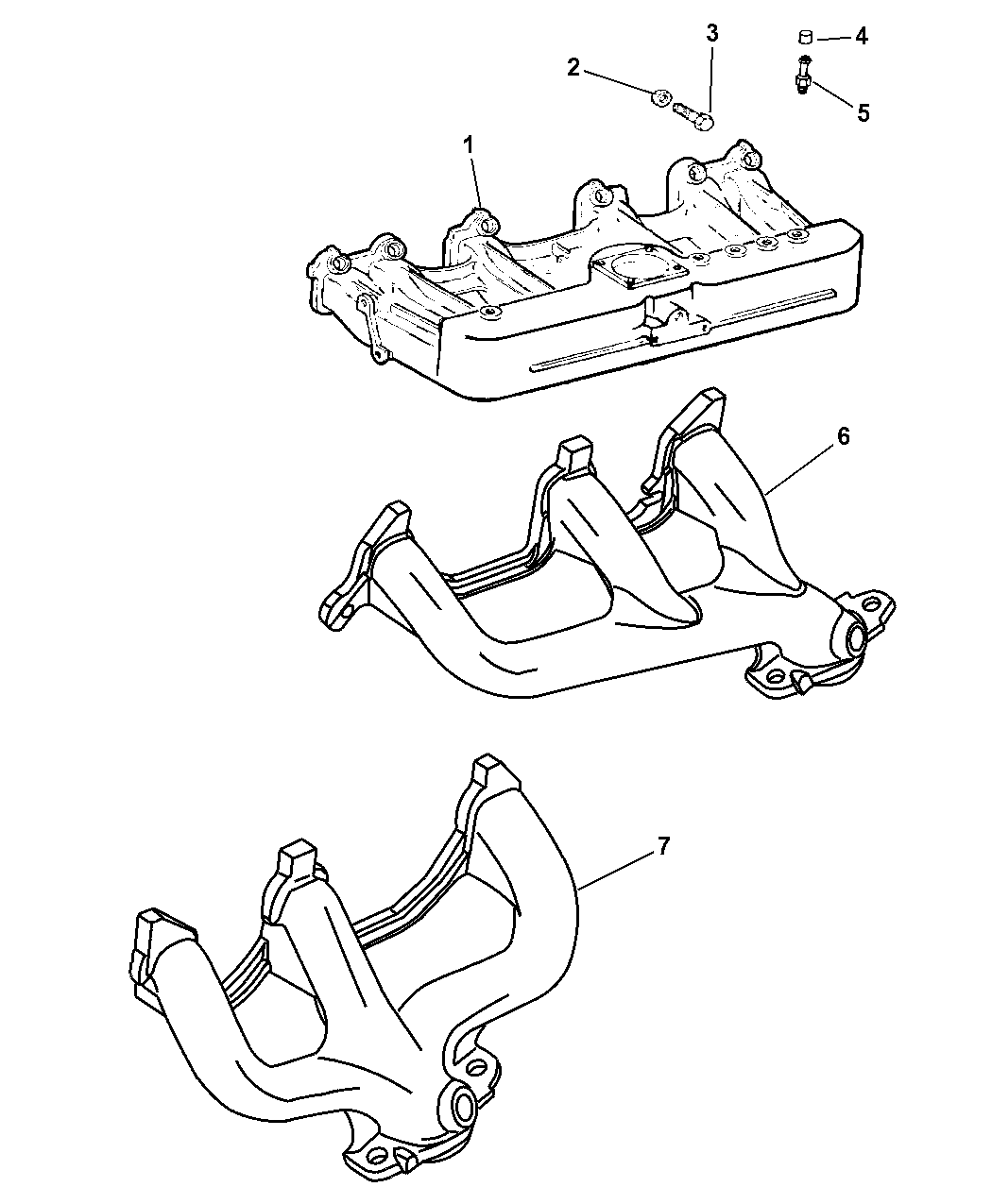 3
4
2
5
1
6
7